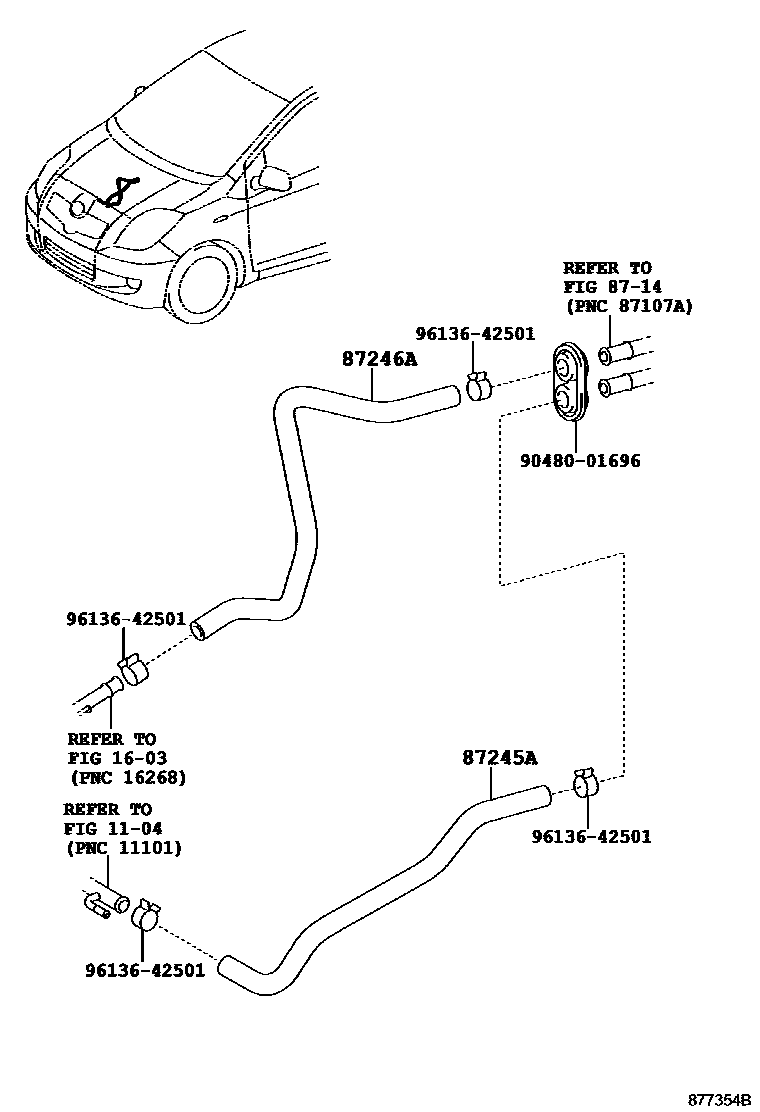 REFER TO
FIG 87-14
(PNC 87107A)

96136-42501

87246A

90480-01696

96136-42501

REFER TO
FIG 16-03
(PNC 16268)

87245A

REFER TO
FIG 11-04
(PNC 11101)

96136-42501

96136-42501

877354B