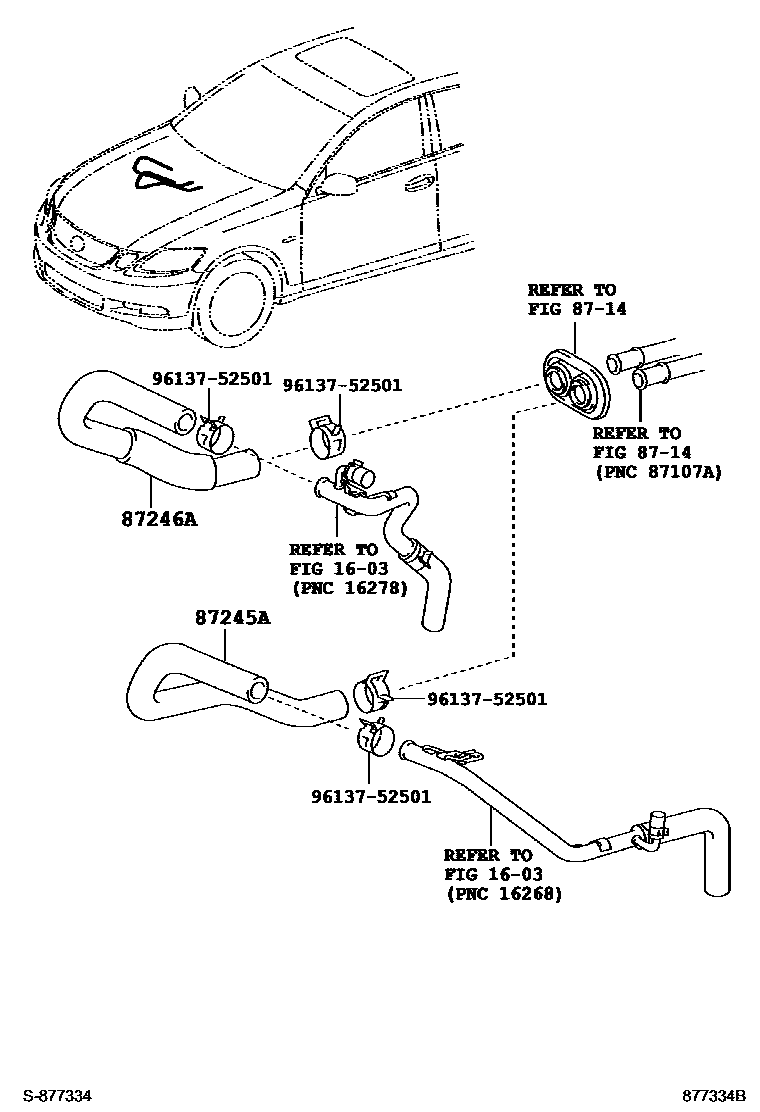 REFER TO
FIG 87-14

96137-52501

96137-52501

REFER TO
FIG 87-14
(PNC 87107A)

87246A

REFER TO
FIG 16-03
(PNC 16278)

87245A

96137-52501

96137-52501

REFER TO
FIG 16-03
(PNC 16268)

S-877334

877334B