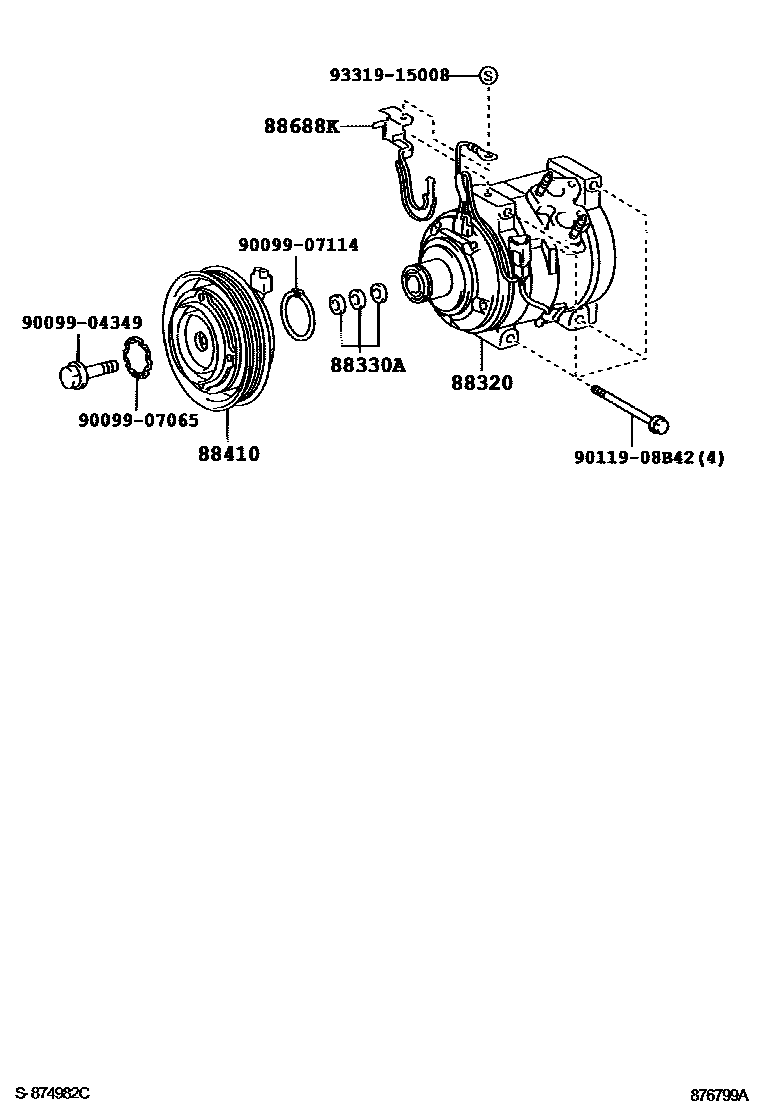 93319-15008
S
88688K
90099-07114
90099-04349
88330A
88320
90099-07065
88410
90119-08B42(4)

S-874982C
876799A