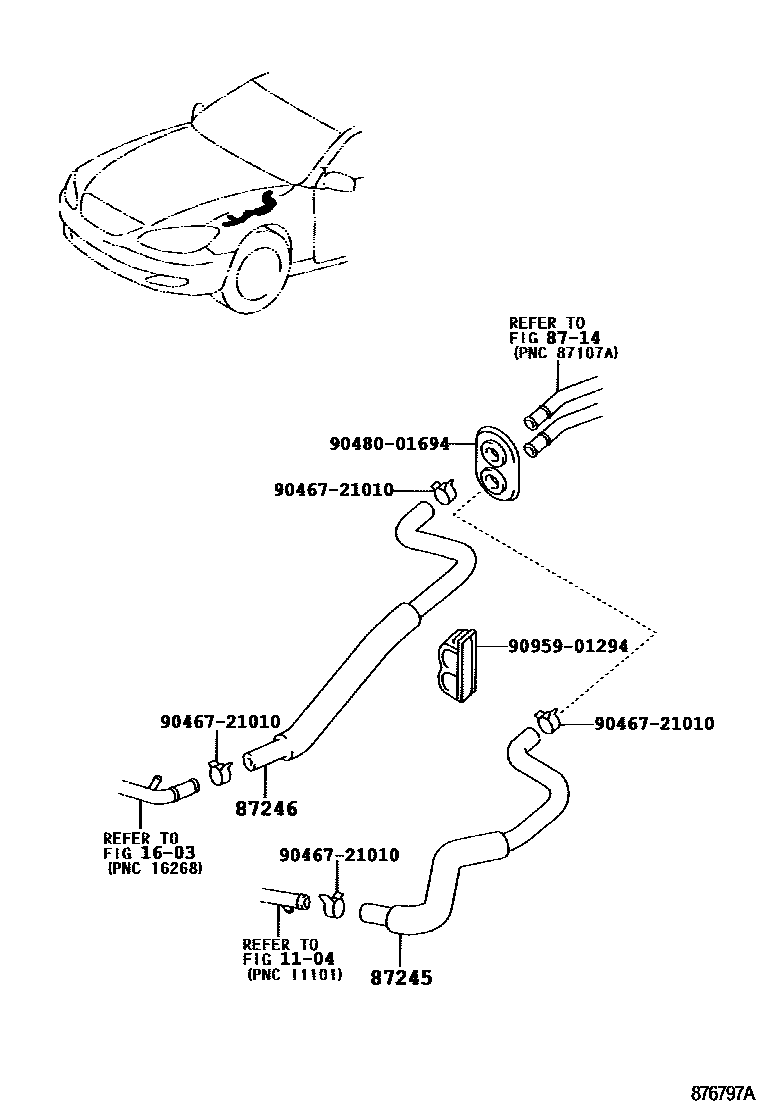 REFER TO
FIG 87-14
(PNC 87107A)

90480-01694

90467-21010

90959-01294

90467-21010

90467-21010

87246

REFER TO
FIG 16-03
(PNC 16268)

90467-21010

REFER TO
FIG 11-04
(PNC 11101)

87245

876797A