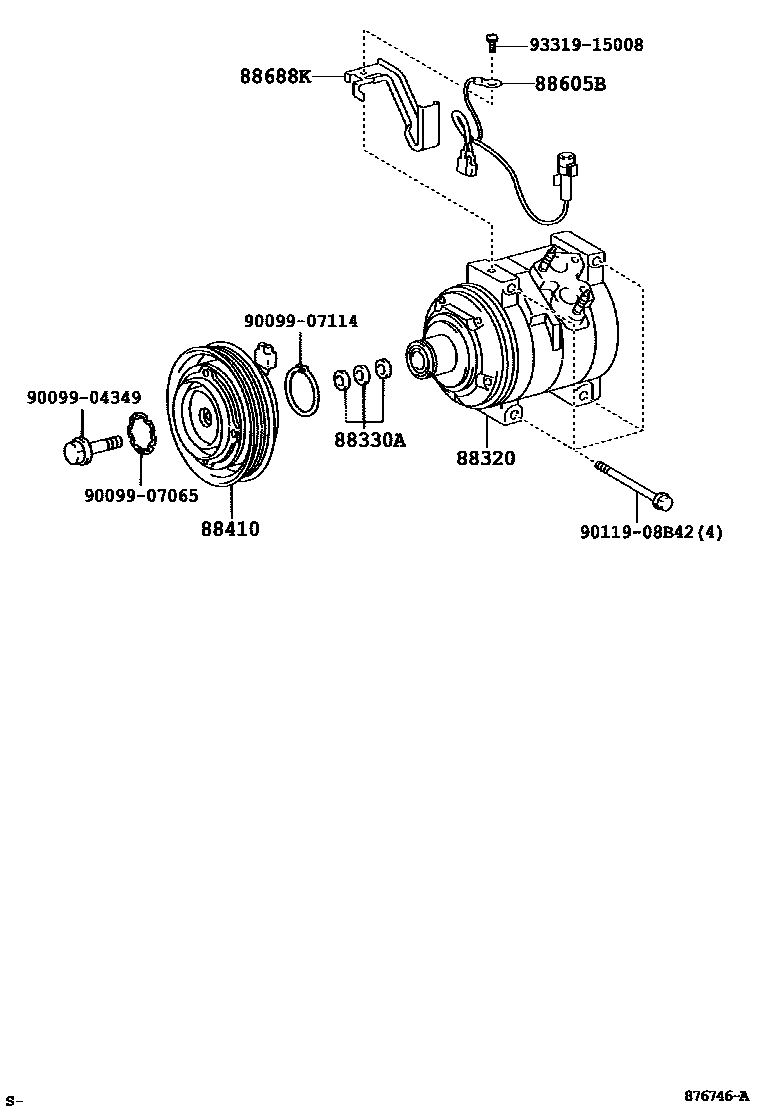 93319-15008
88688K
88605B
90099-07114
90099-04349
88330A
88320
90099-07065
88410
90119-08B42(4)
S-
876746-A