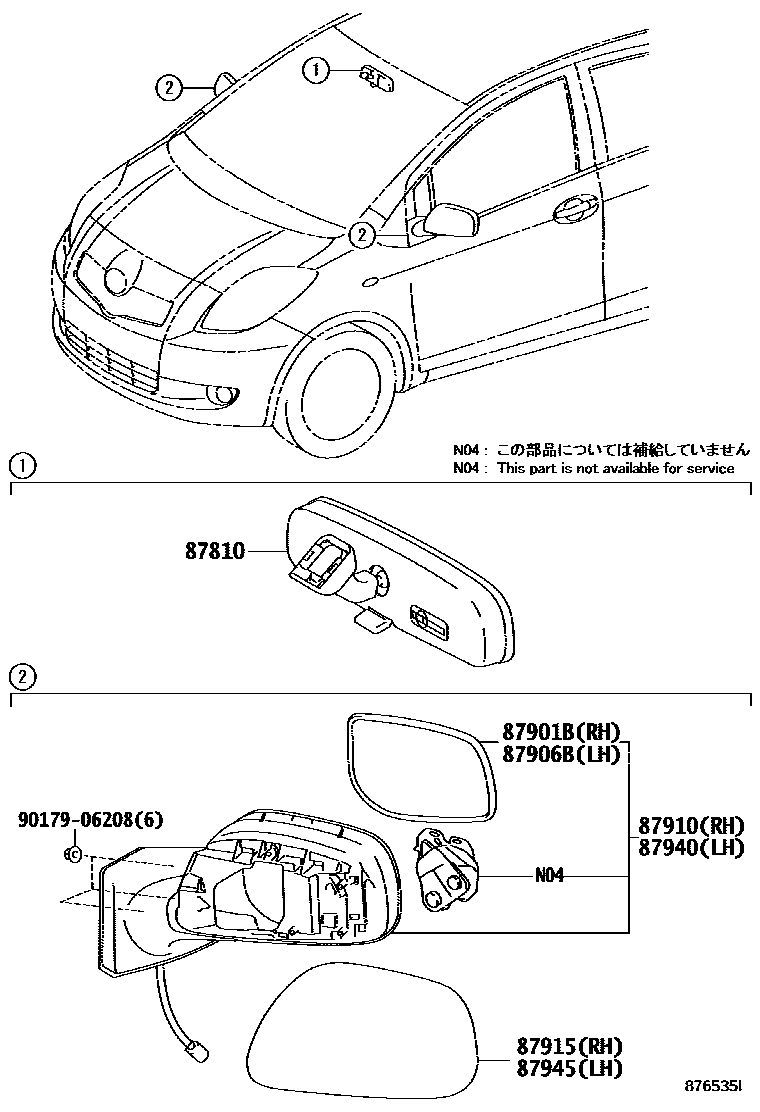 2
1
2

N04 : この部品については補給していません
N04 : This part is not available for service

1

87810

2

87901B(RH)
87906B(LH)

90179-06208(6)

87910(RH)
87940(LH)

N04

87915(RH)
87945(LH)

876535I