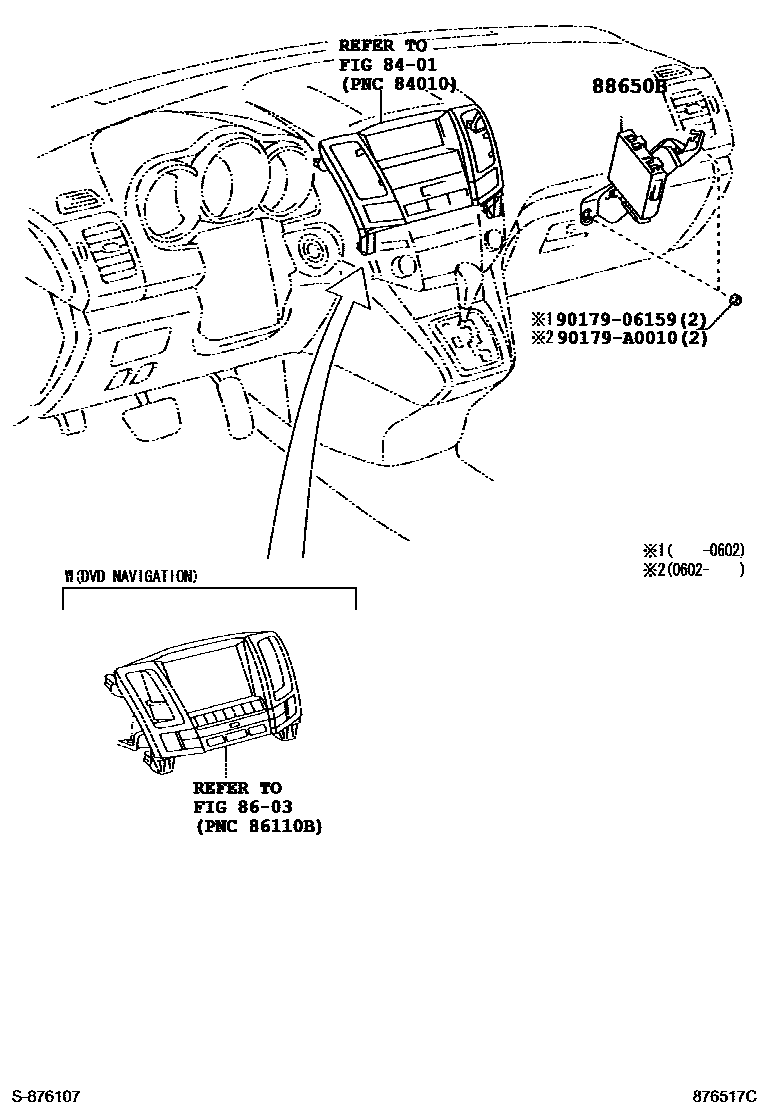 REFER TO
FIG 84-01
(PNC 84010)

88650B

※1 90179-06159(2)
※2 90179-A0010(2)

※1(　-0602)
※2(0602-　)

W(DVD NAVIGATION)

REFER TO
FIG 86-03
(PNC 86110B)

S-876107

876517C