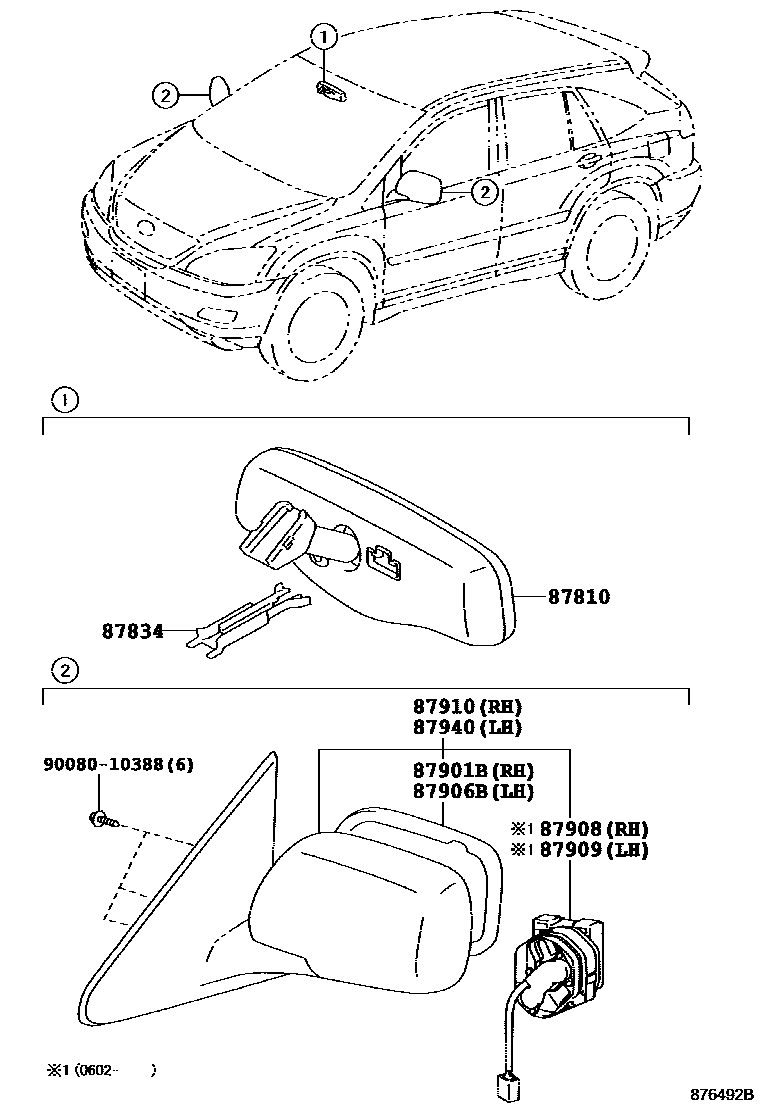 1
2
2

1

87810
87834

2

87910 (RH)
87940 (LH)
90080-10388 (6)
87901B (RH)
87906B (LH)
※1 87908 (RH)
※1 87909 (LH)

※1 (0602- )

876492B