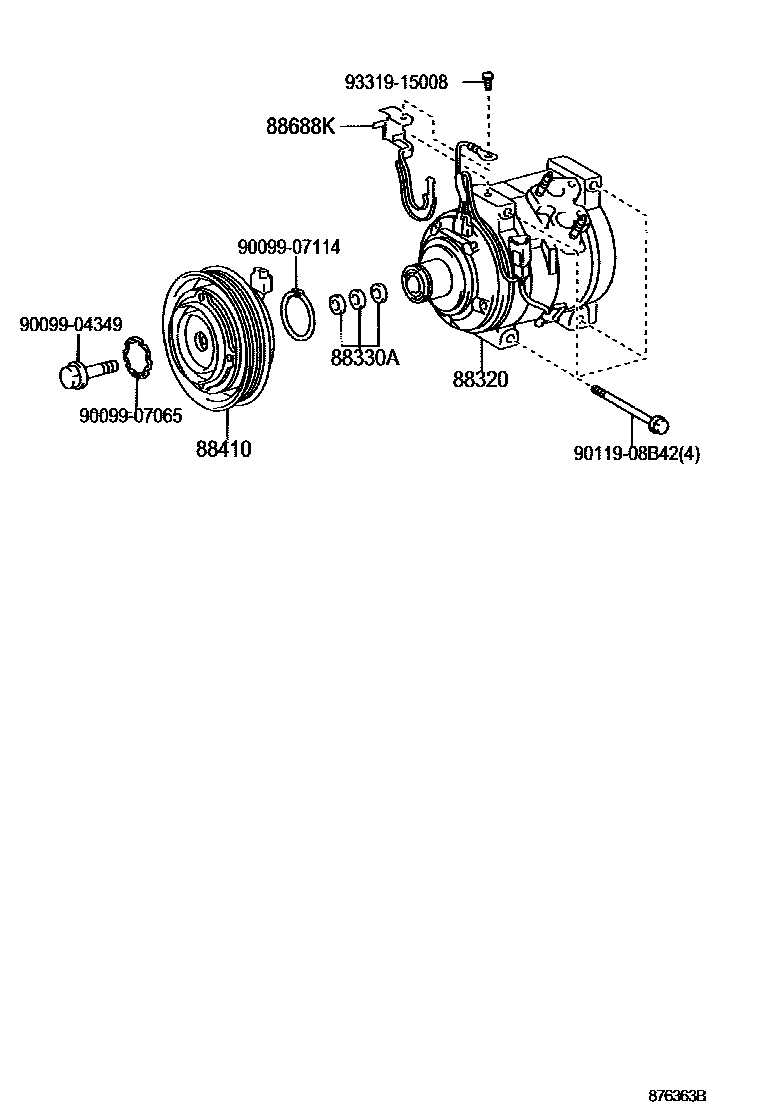 93319-15008

88688K

90099-07114

90099-04349

88330A

88320

90099-07065

88410

90119-08B42(4)

876363B