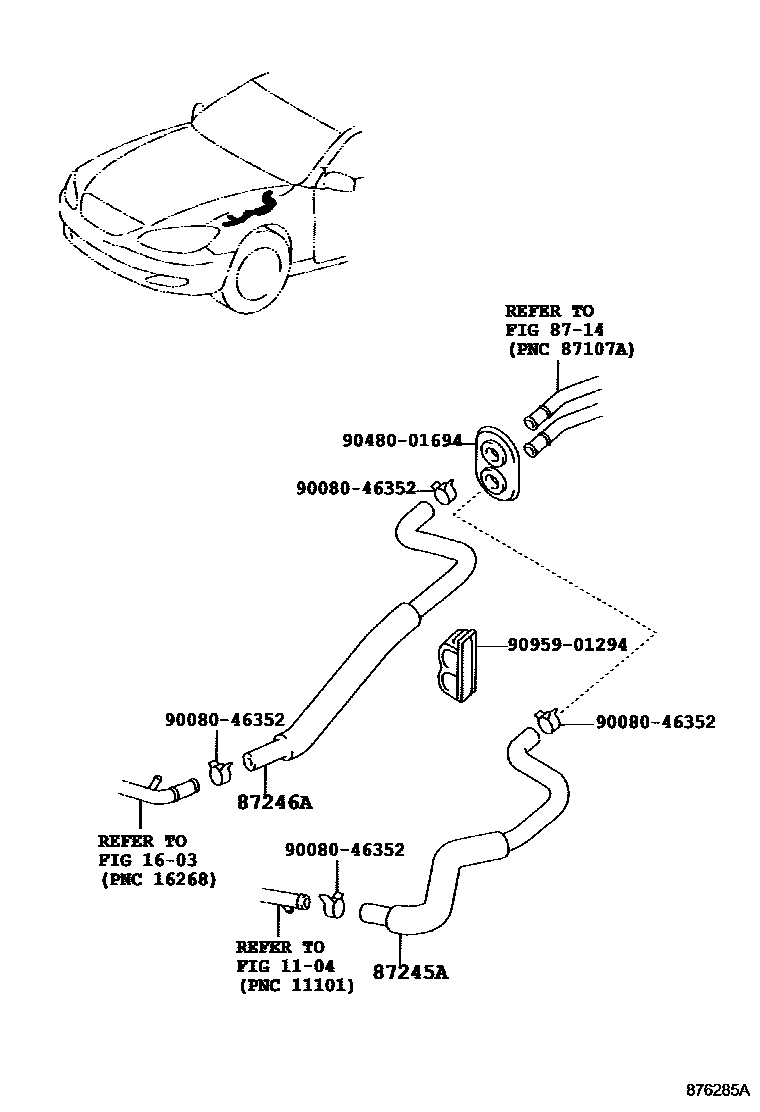 REFER TO
FIG 87-14
(PNC 87107A)

90480-01694

90080-46352

90959-01294

90080-46352

90080-46352

87246A

REFER TO
FIG 16-03
(PNC 16268)

90080-46352

REFER TO
FIG 11-04
(PNC 11101)

87245A

876285A