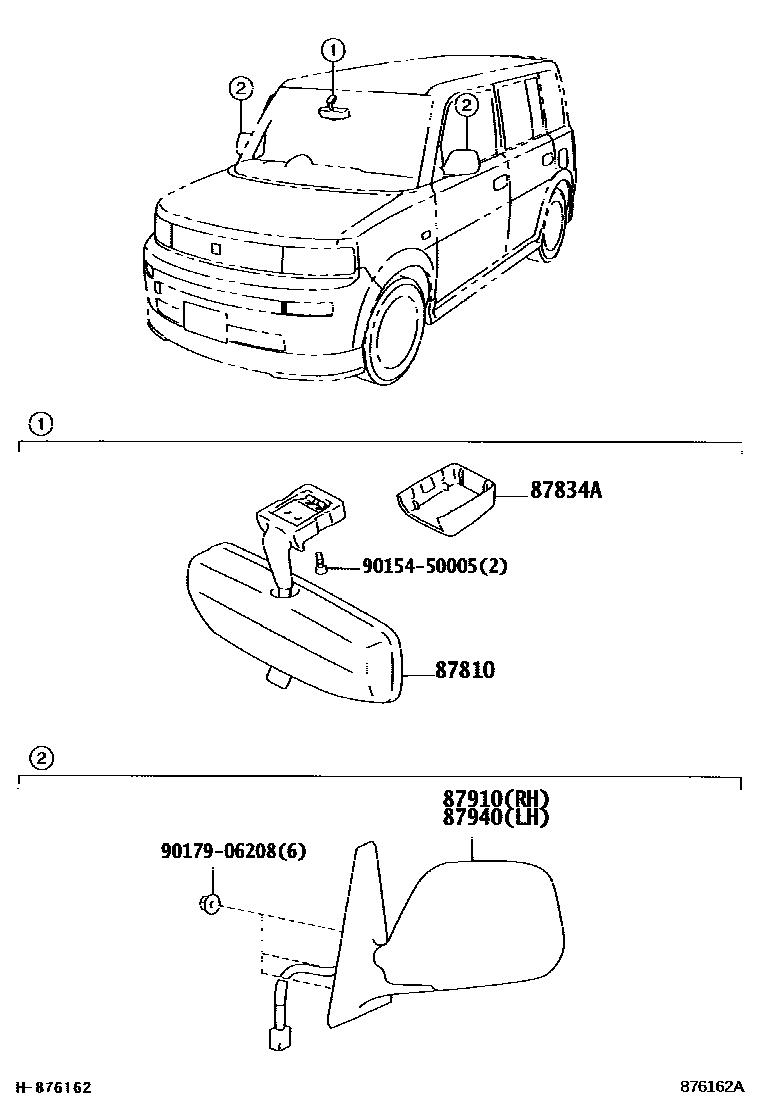 ①
②
②

①

87834A
90154-50005(2)
87810

②

87910(RH)
87940(LH)
90179-06208(6)

H-876162
876162A