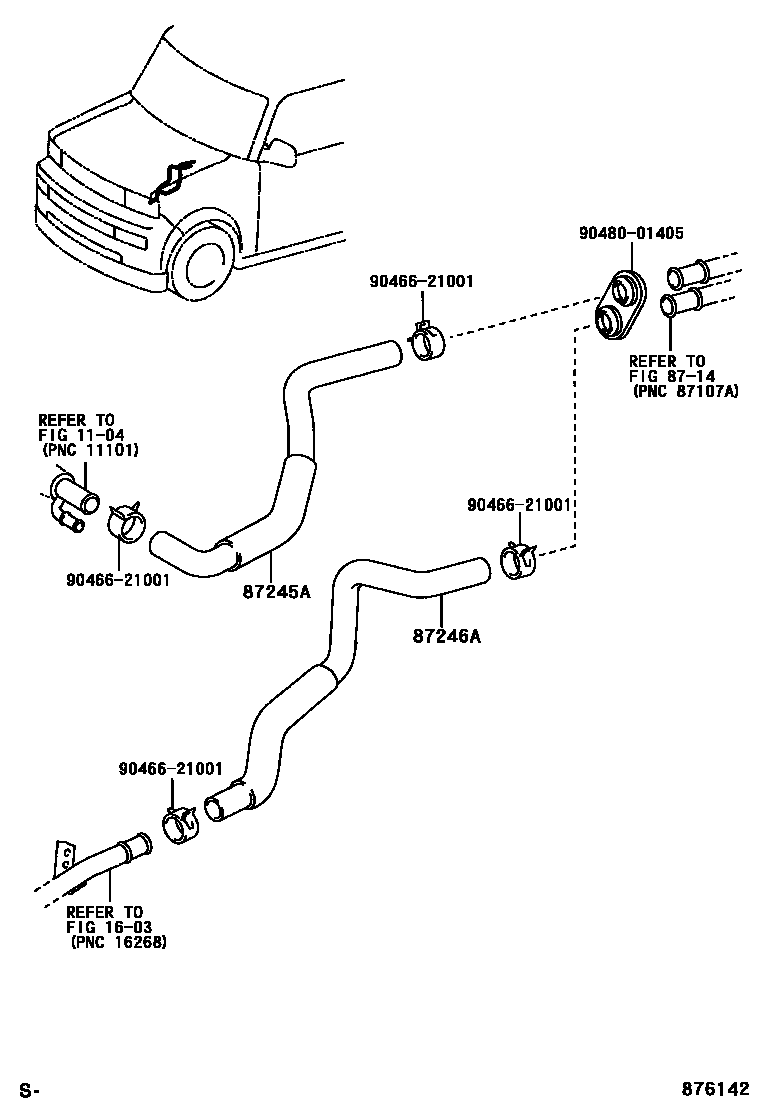 90480-01405

90466-21001

REFER TO
FIG 87-14
(PNC 87107A)

REFER TO
FIG 11-04
(PNC 11101)

90466-21001

90466-21001

87245A

87246A

90466-21001

REFER TO
FIG 16-03
(PNC 16268)

S-

876142