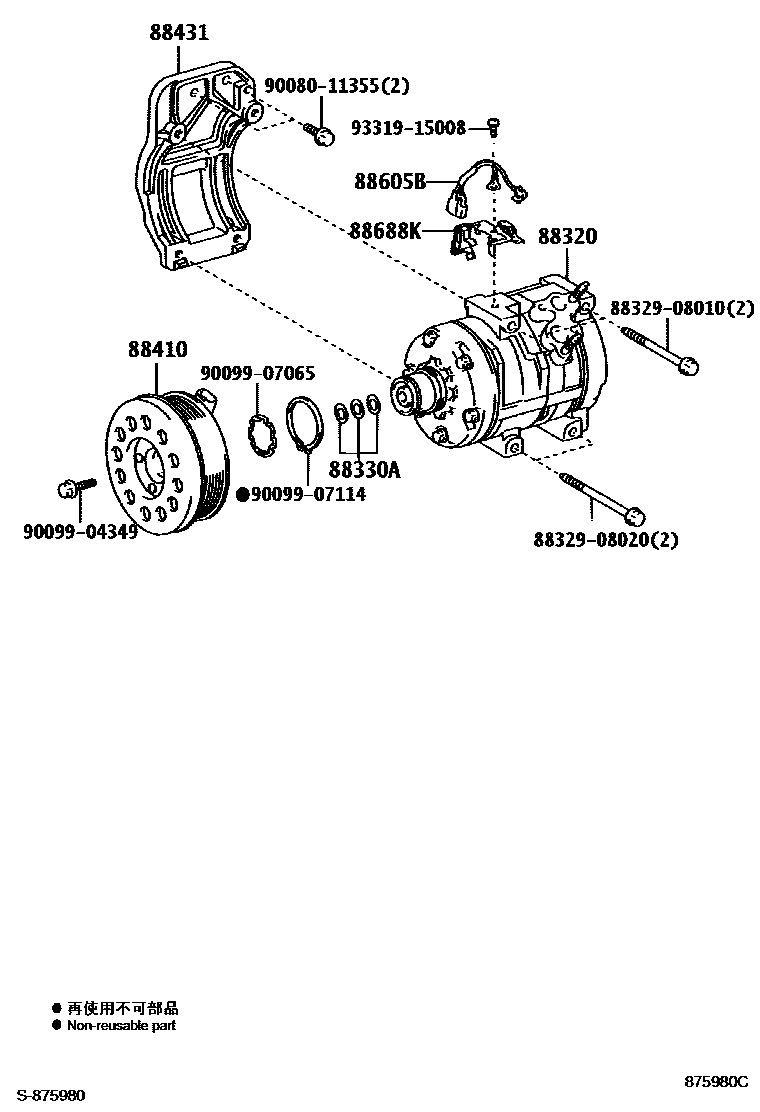 88431
90080-11355(2)
93319-15008
88605B
88688K
88320
88329-08010(2)
88410
90099-07065
88330A
●90099-07114
90099-04349
88329-08020(2)

● 再使用不可部品
● Non-reusable part

S-875980
875980C