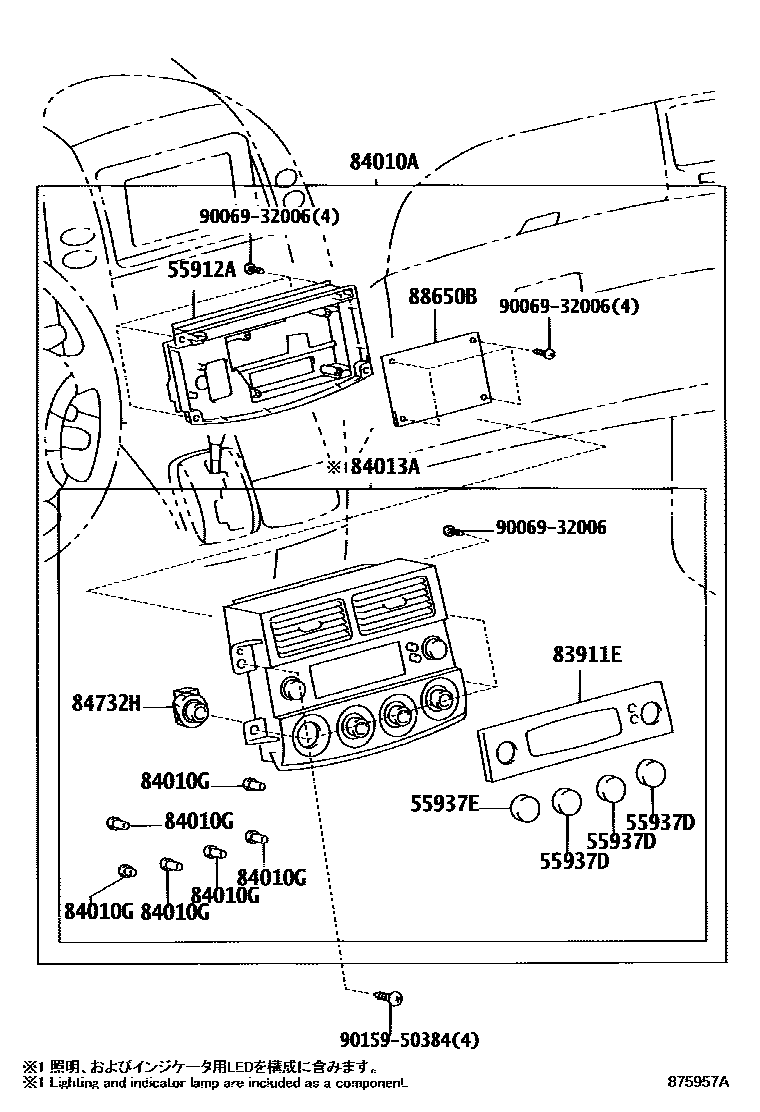 84010A

90069-32006(4)

55912A

88650B

90069-32006(4)

※84013A

90069-32006

83911E

84732H

84010G

84010G

84010G

84010G

84010G 84010G

55937E

55937D

55937D

55937D

90159-50384(4)

※1 照明、およびインジケータ用LEDを構成に含みます。
※1 Lighting and indicator lamp are included as a component.

875957A