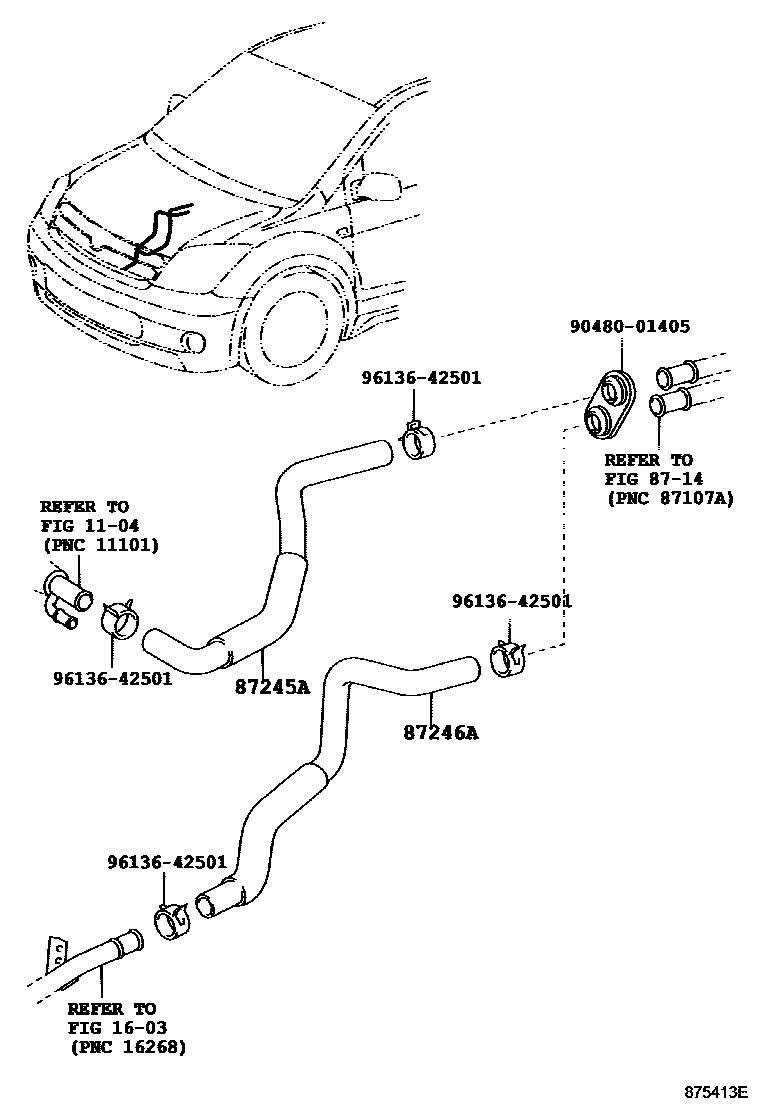 90480-01405

96136-42501

REFER TO
FIG 87-14
(PNC 87107A)

REFER TO
FIG 11-04
(PNC 11101)

96136-42501

96136-42501

87245A

87246A

96136-42501

REFER TO
FIG 16-03
(PNC 16268)

875413E