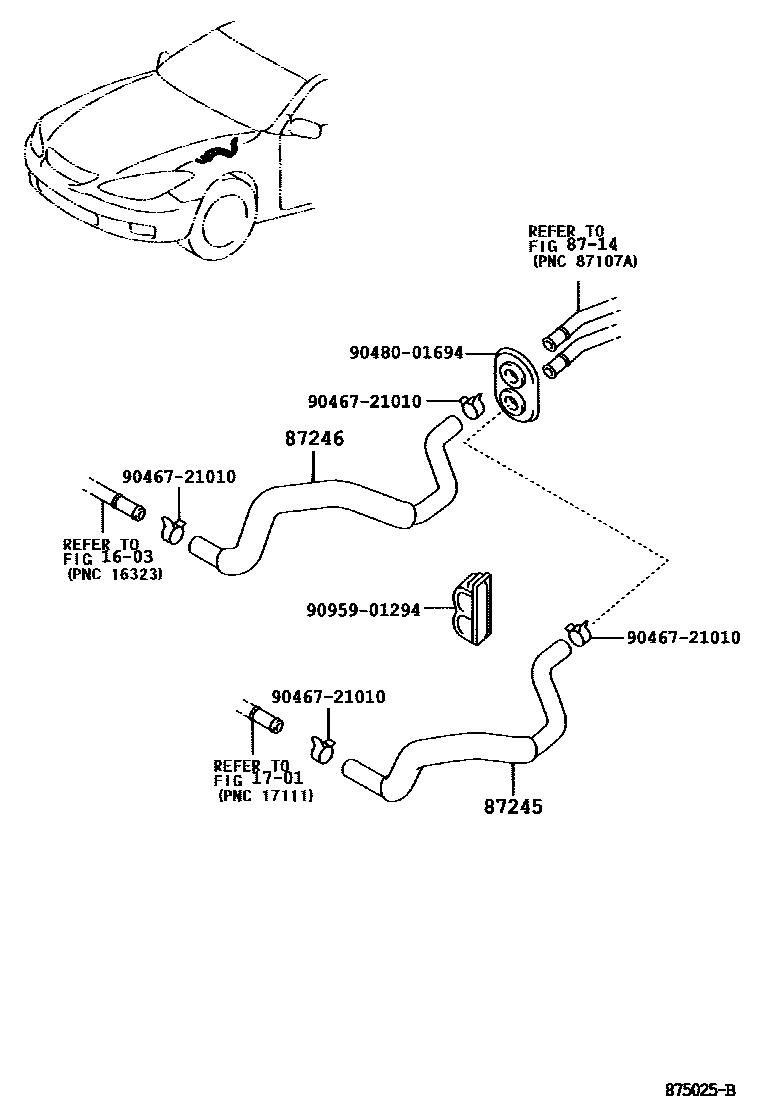 REFER TO
FIG 87-14
(PNC 87107A)

90480-01694

90467-21010

87246

90467-21010

REFER TO
FIG 16-03
(PNC 16323)

90959-01294

90467-21010

90467-21010

REFER TO
FIG 17-01
(PNC 17111)

87245

875025-B