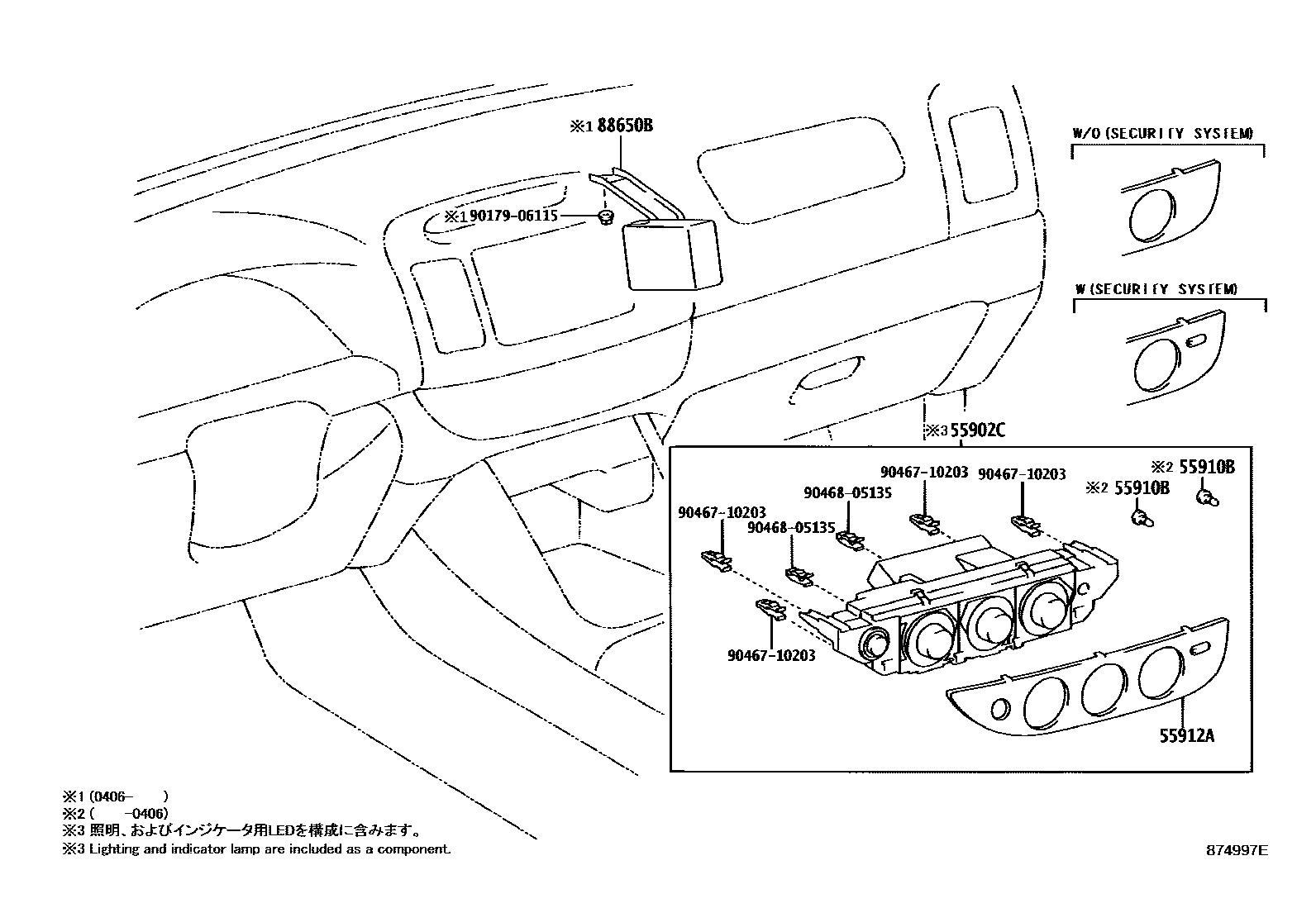 ※1 88650B

※1 90179-06115

W/O (SECURITY SYSTEM)

W (SECURITY SYSTEM)

※3 55902C

90467-10203
90467-10203
※2 55910B
※2 55910B
90468-05135
90467-10203
90468-05135

90467-10203

55912A

※1 (0406- )
※2 ( -0406)
※3 照明、およびインジケータ用LEDを構成に含みます。
※3 Lighting and indicator lamp are included as a component.

874997E