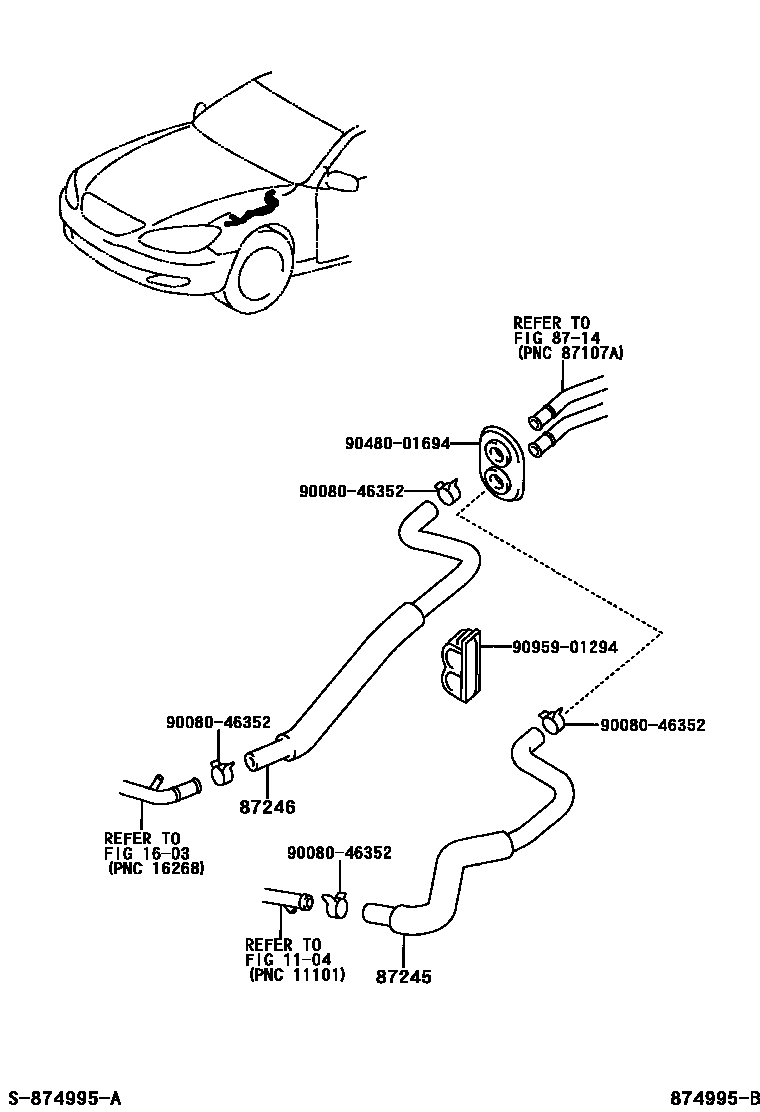 REFER TO
FIG 87-14
(PNC 87107A)

90480-01694

90080-46352

90959-01294

90080-46352

90080-46352

87246

REFER TO
FIG 16-03
(PNC 16268)

90080-46352

REFER TO
FIG 11-04
(PNC 11101)

87245

S-874995-A

874995-B