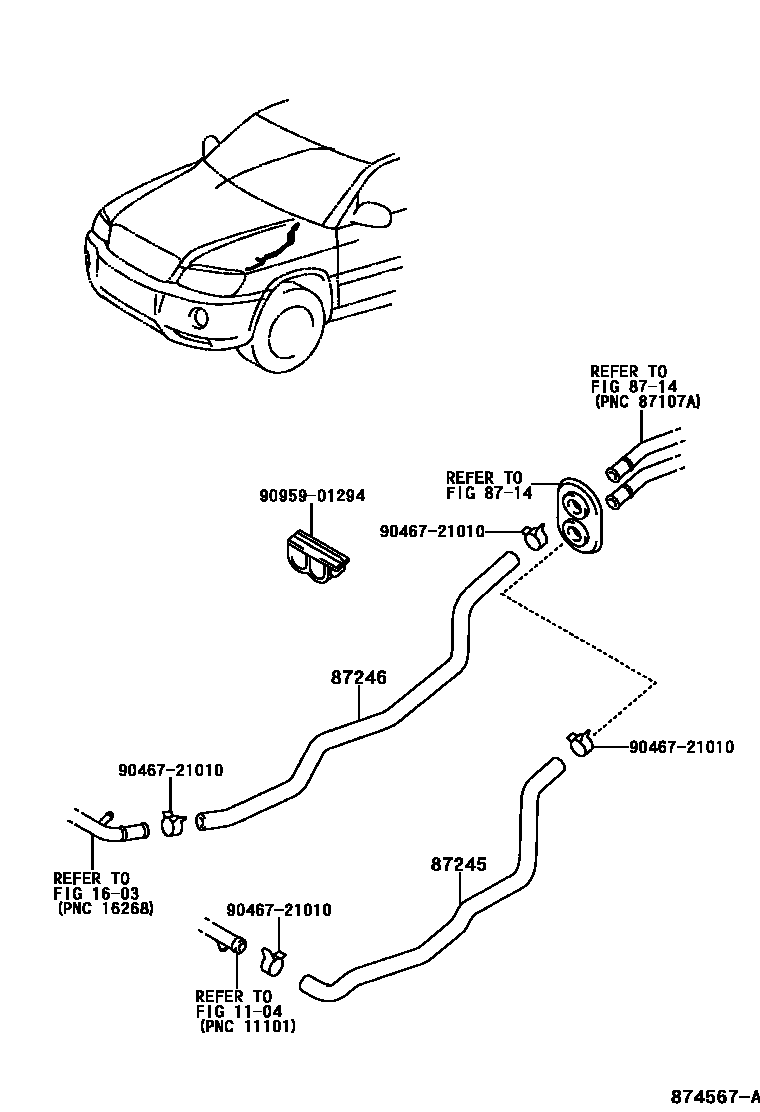 REFER TO
FIG 87-14
(PNC 87107A)

REFER TO
FIG 87-14

90959-01294

90467-21010

87246

90467-21010

90467-21010

REFER TO
FIG 16-03
(PNC 16268)

87245

90467-21010

REFER TO
FIG 11-04
(PNC 11101)

874567-A