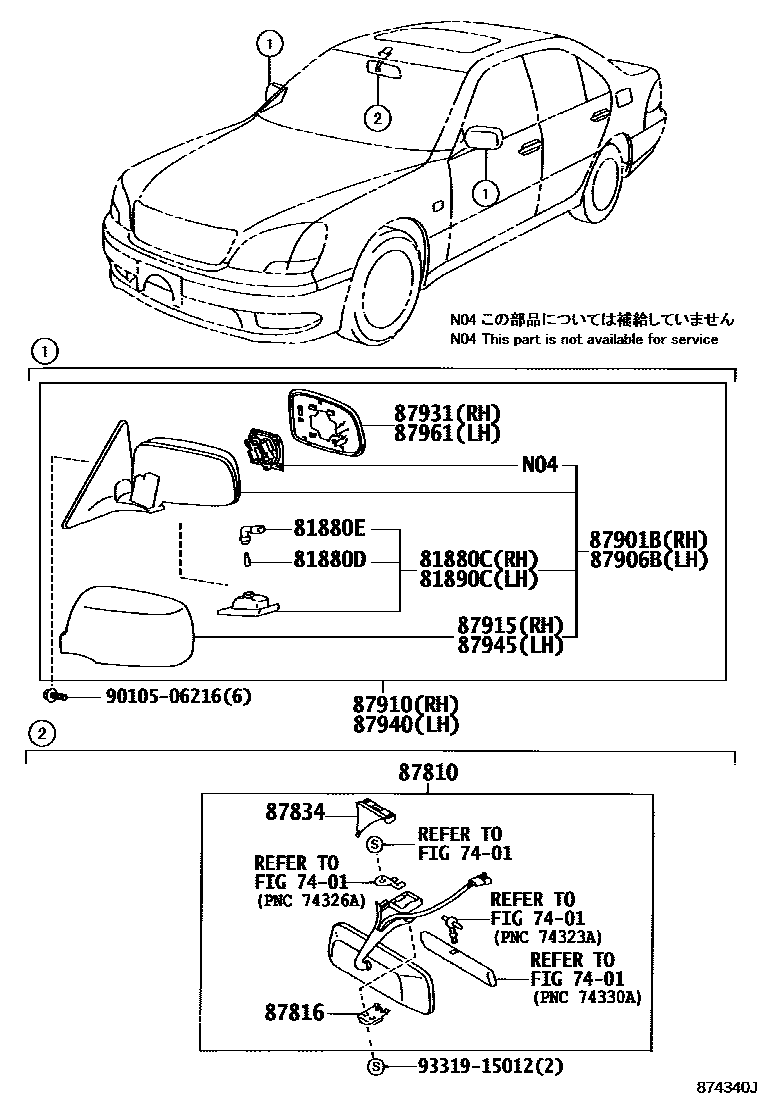 1
2
1
N04 この部品については補給していません
N04 This part is not available for service
1
87931(RH)
87961(LH)
N04
81880E
81880D
81880C(RH)
81890C(LH)
87901B(RH)
87906B(LH)
87915(RH)
87945(LH)
90105-06216(6)
87910(RH)
87940(LH)
2
87810
87834
S
REFER TO
FIG 74-01
REFER TO
FIG 74-01
(PNC 74326A)
REFER TO
FIG 74-01
(PNC 74323A)
REFER TO
FIG 74-01
(PNC 74330A)
87816
S
93319-15012(2)
874340J