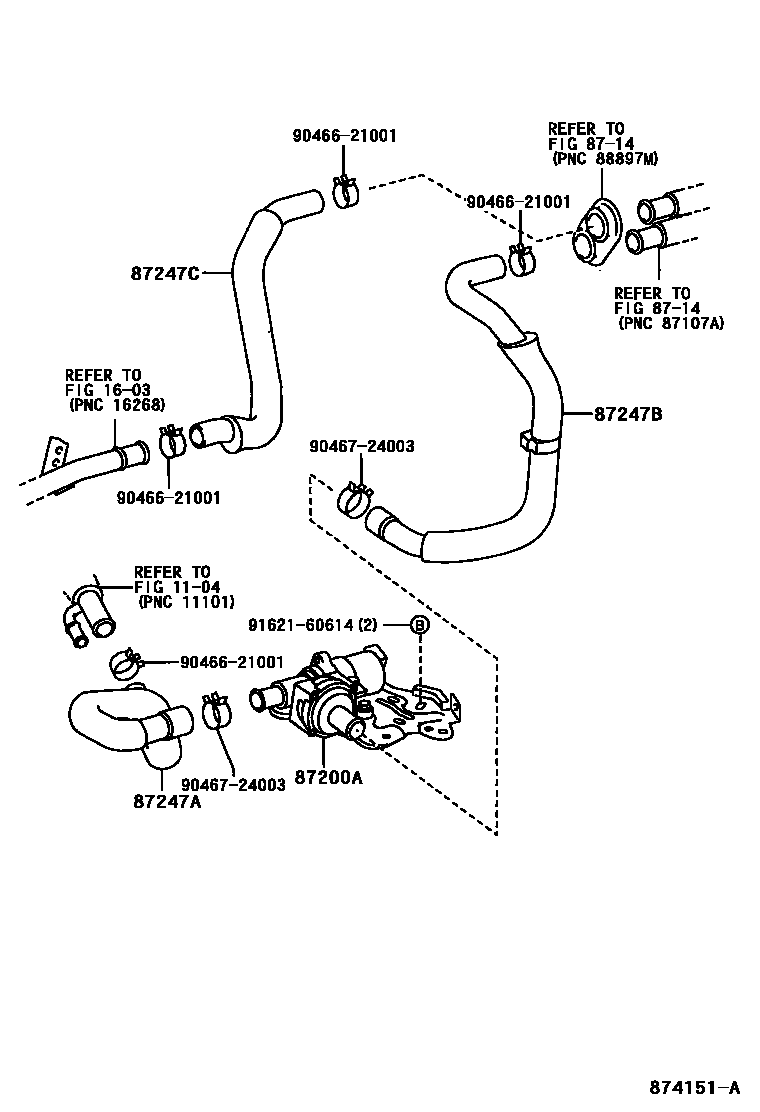 90466-21001

REFER TO
FIG 87-14
(PNC 88897M)

90466-21001

87247C

REFER TO
FIG 87-14
(PNC 87107A)

REFER TO
FIG 16-03
(PNC 16268)

87247B

90467-24003

90466-21001

REFER TO
FIG 11-04
(PNC 11101)

91621-60614 (2)

B

90466-21001

90467-24003

87200A

87247A

874151-A