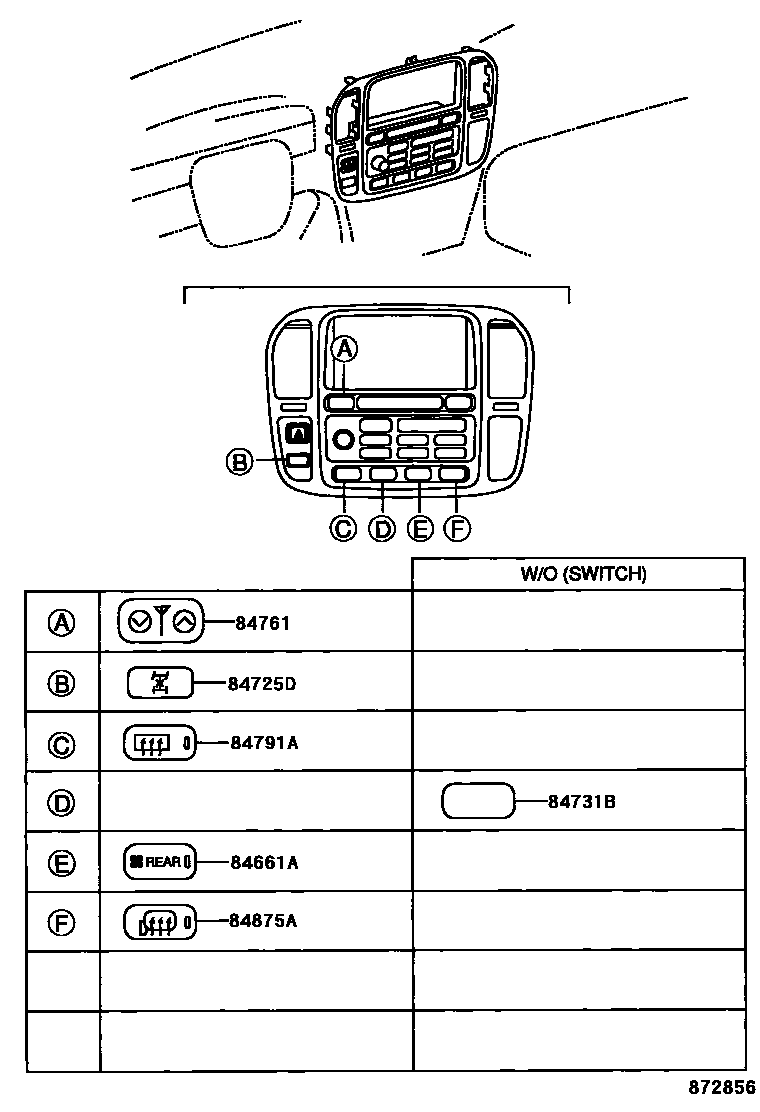 A
B
C D E F

| | | W/O (SWITCH) |
|---|---|---|
| A | 84761 | |
| B | 84725D | |
| C | 84791A | |
| D | | 84731B |
| E | REAR 84661A | |
| F | 84875A | |
| | | |
| | | |

872856