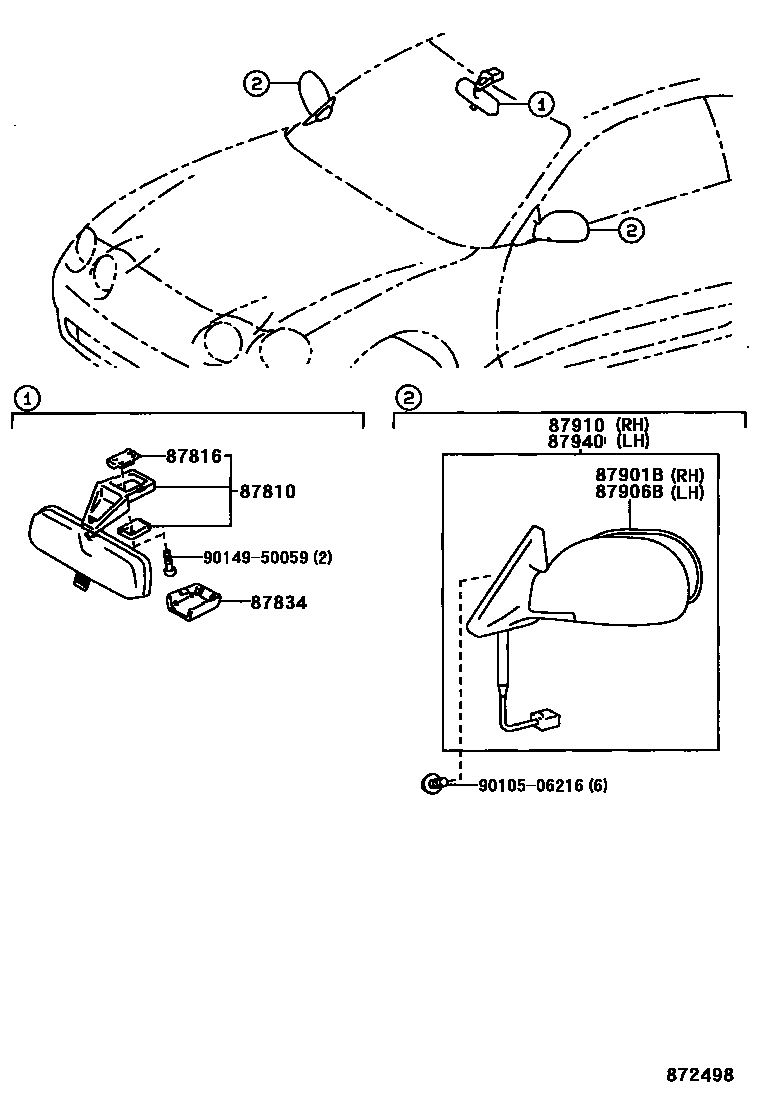 2
1
2

1
87816
87810
90149-50059 (2)
87834

2
87910 (RH)
87940 (LH)
87901B (RH)
87906B (LH)
90105-06216 (6)

872498