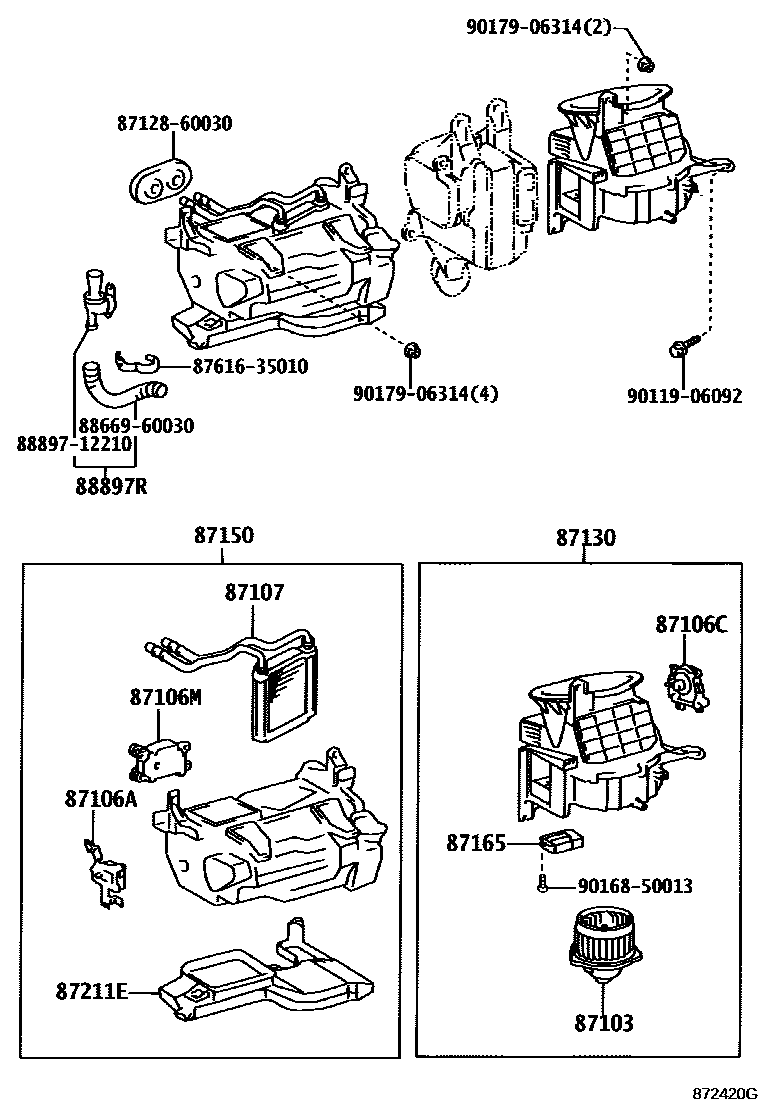 90179-06314(2)

87128-60030

87616-35010

90179-06314(4)

90119-06092

88669-60030

88897-12210

88897R

87150

87107

87106M

87106A

87211E

87130

87106C

87165

90168-50013

87103

872420G