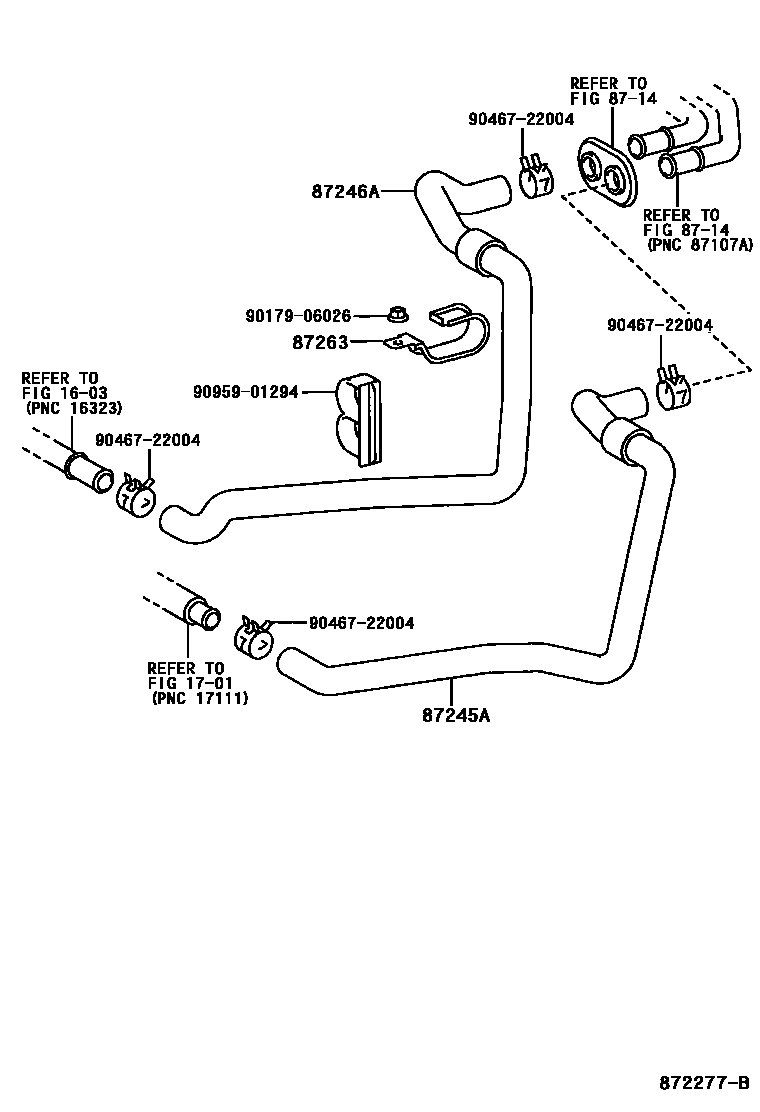 REFER TO
FIG 87-14

90467-22004

87246A

REFER TO
FIG 87-14
(PNC 87107A)

90179-06026

87263

90467-22004

REFER TO
FIG 16-03
(PNC 16323)

90959-01294

90467-22004

90467-22004

REFER TO
FIG 17-01
(PNC 17111)

87245A

872277-B