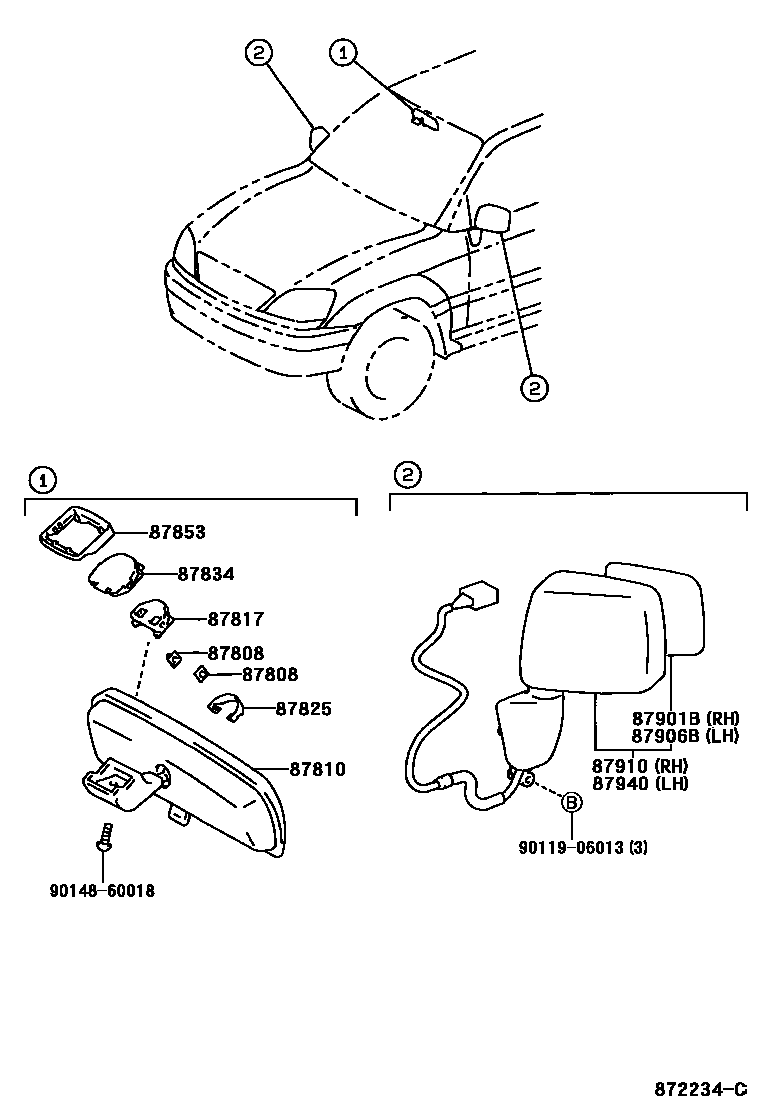 2
1
2

1
87853
87834
87817
87808
87808
87825
87810
90148-60018

2
87901B (RH)
87906B (LH)
87910 (RH)
87940 (LH)
B
90119-06013 (3)

872234-C