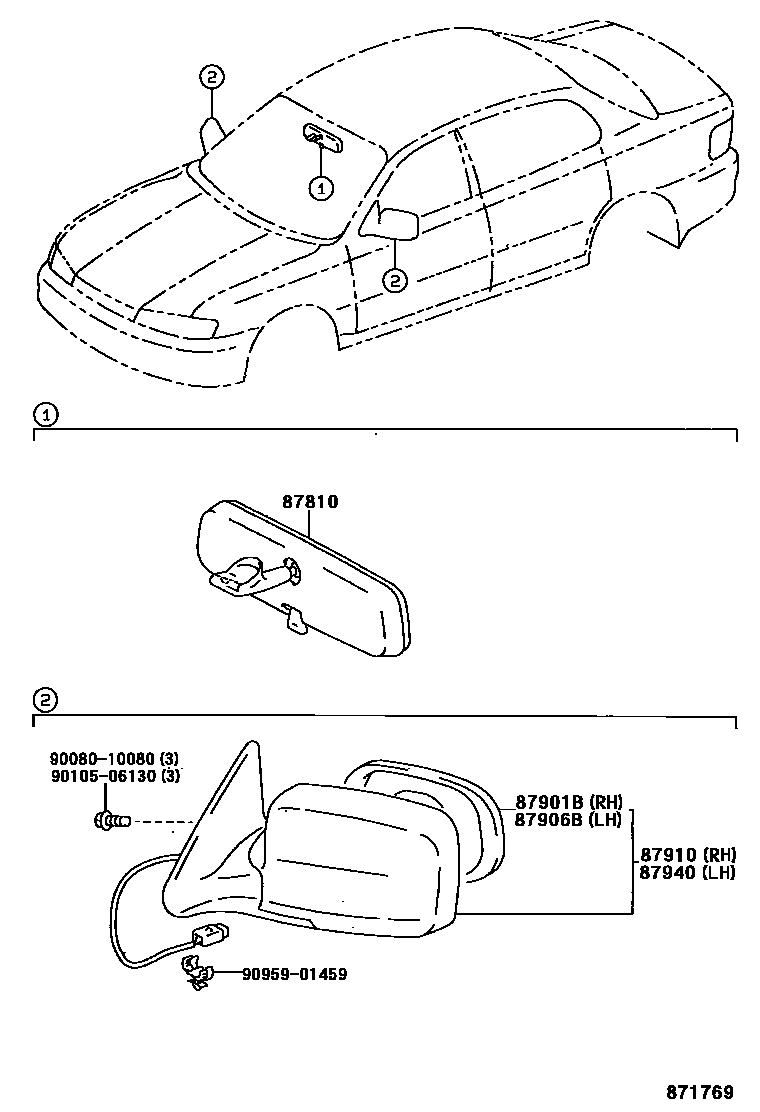 2

1

2

1

87810

2

90080-10080 (3)
90105-06130 (3)

87901B (RH)
87906B (LH)

87910 (RH)
87940 (LH)

90959-01459

871769