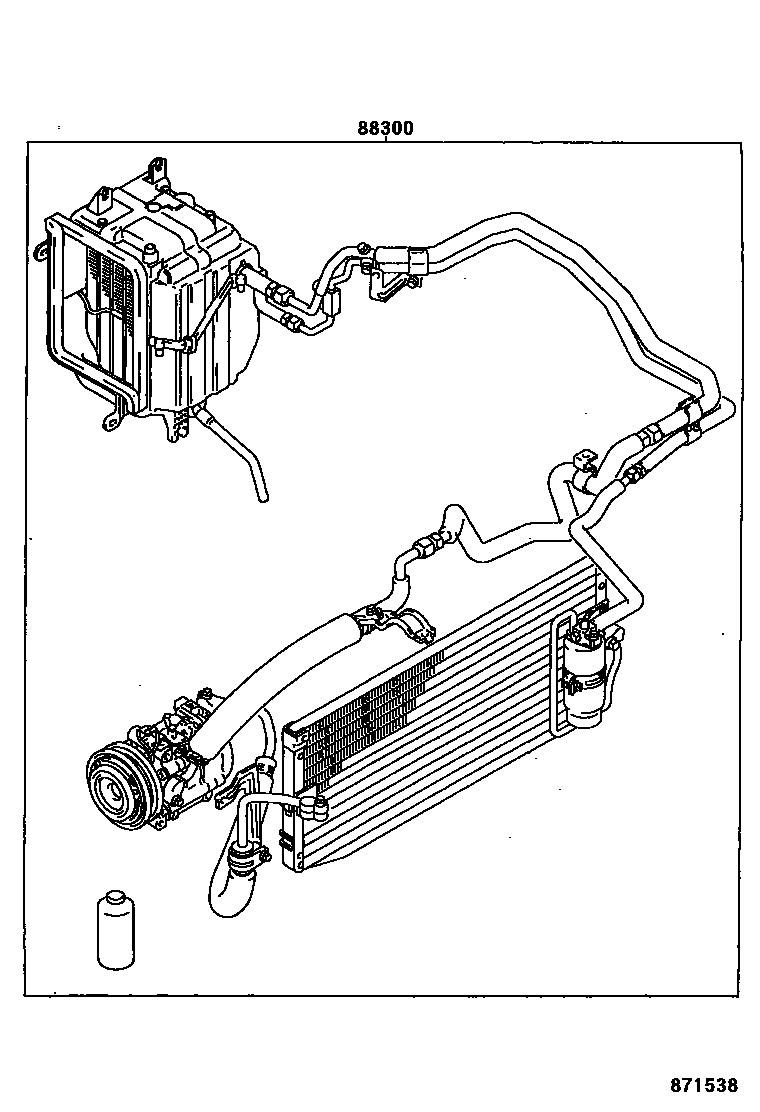 88300

871538