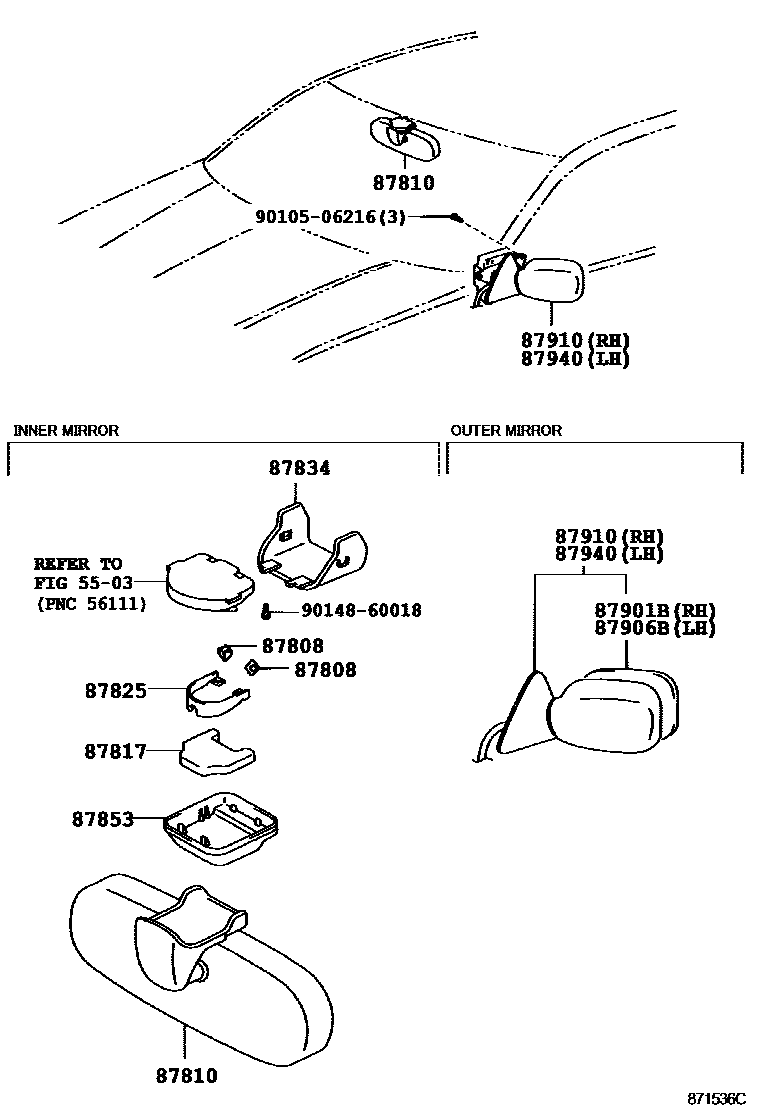 87810
90105-06216(3)
87910(RH)
87940(LH)

INNER MIRROR
87834
REFER TO
FIG 55-03
(PNC 56111)
90148-60018
87808
87808
87825
87817
87853
87810

OUTER MIRROR
87910(RH)
87940(LH)
87901B(RH)
87906B(LH)

871536C