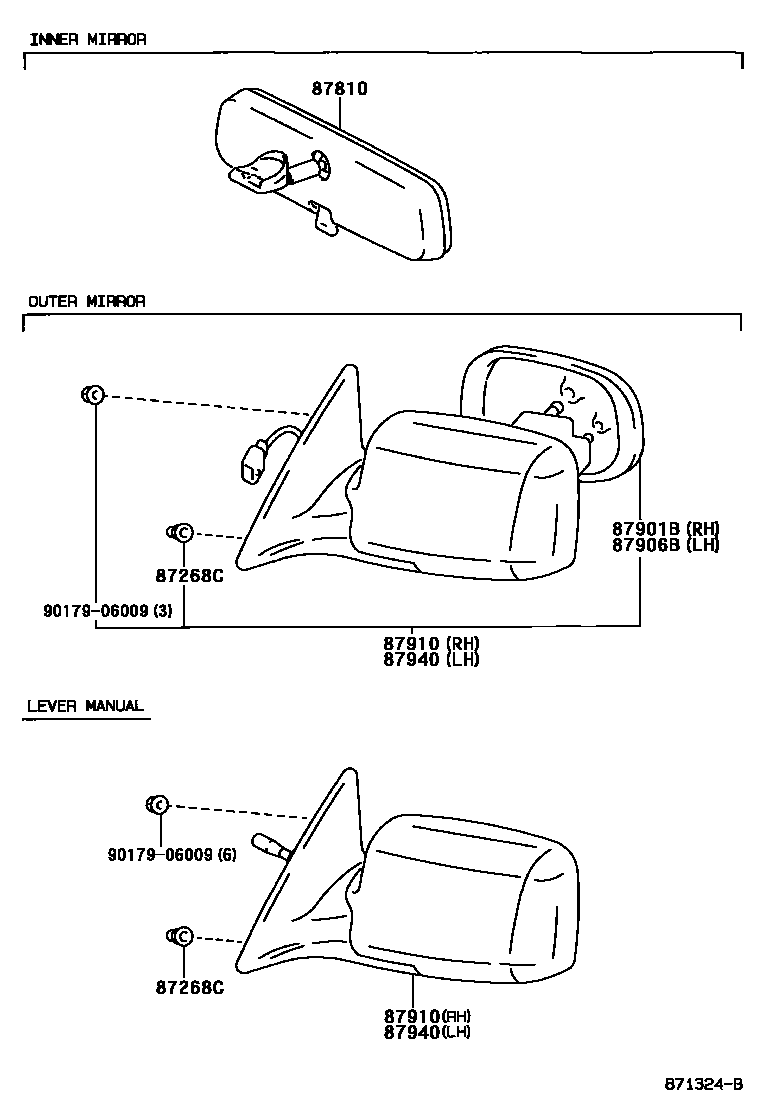 INNER MIRROR

87810

OUTER MIRROR

87901B (RH)
87906B (LH)

87268C

90179-06009 (3)

87910 (RH)
87940 (LH)

LEVER MANUAL

90179-06009 (6)

87268C

87910(RH)
87940(LH)

871324-B