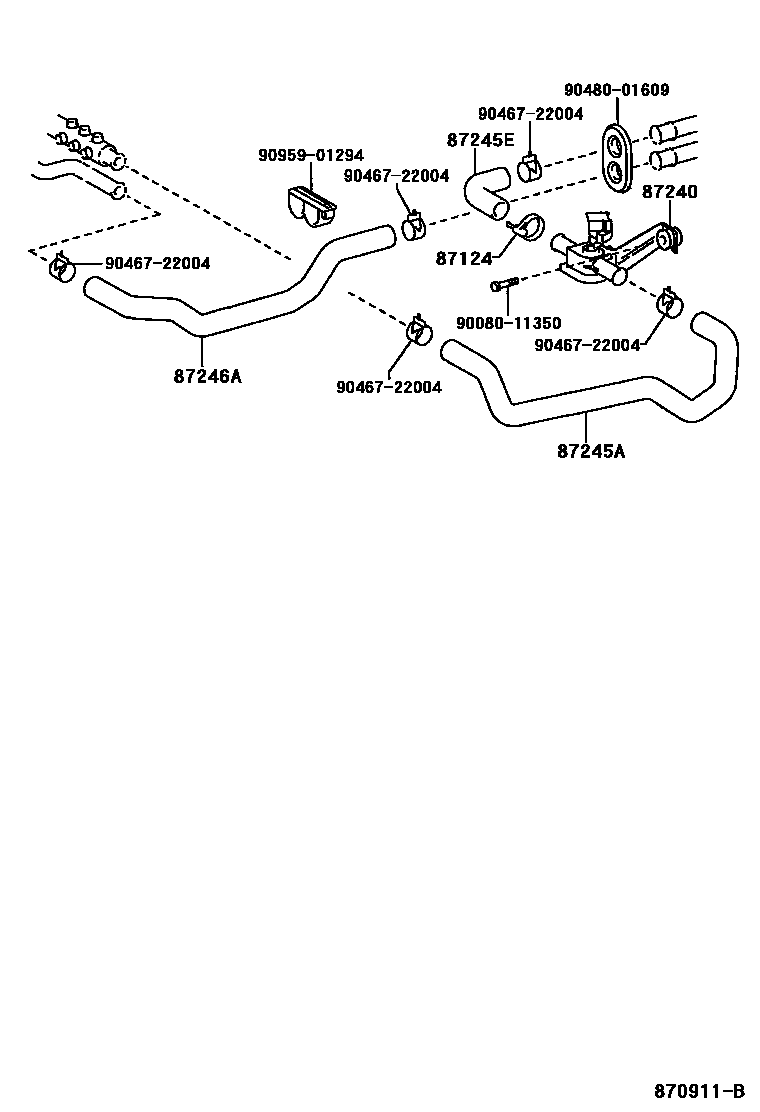 90480-01609
90467-22004
87245E
90959-01294
90467-22004
87240
87124
90467-22004
90080-11350
90467-22004
87246A
90467-22004
87245A
870911-B