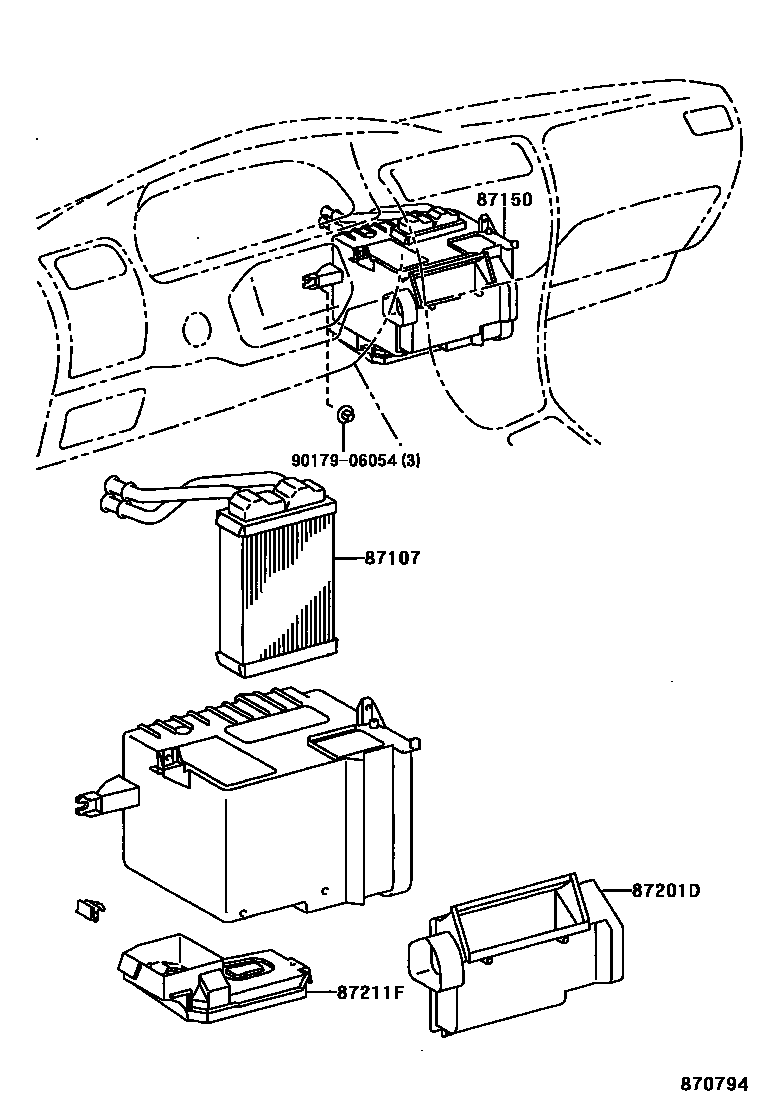 87150

90179-06054 (3)

87107

87201D

87211F

870794