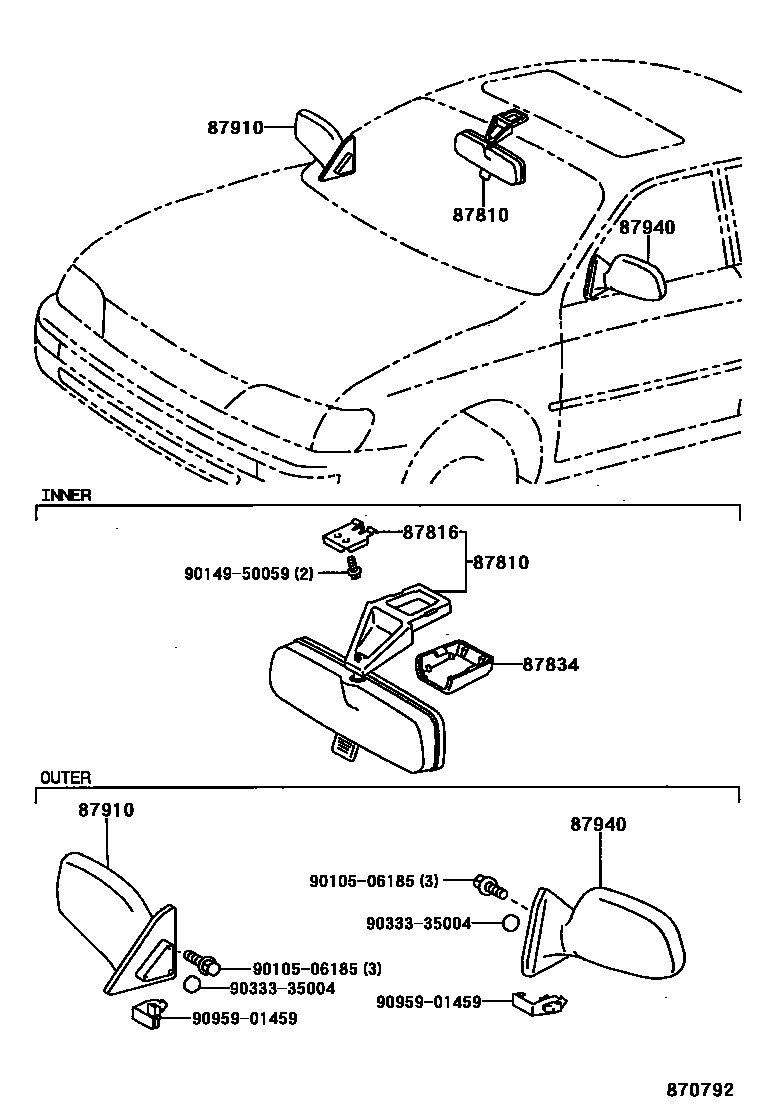 87910
87810
87940

INNER

87816
87810
90149-50059 (2)
87834

OUTER

87910
87940
90105-06185 (3)
90333-35004
90105-06185 (3)
90333-35004
90959-01459
90959-01459

870792