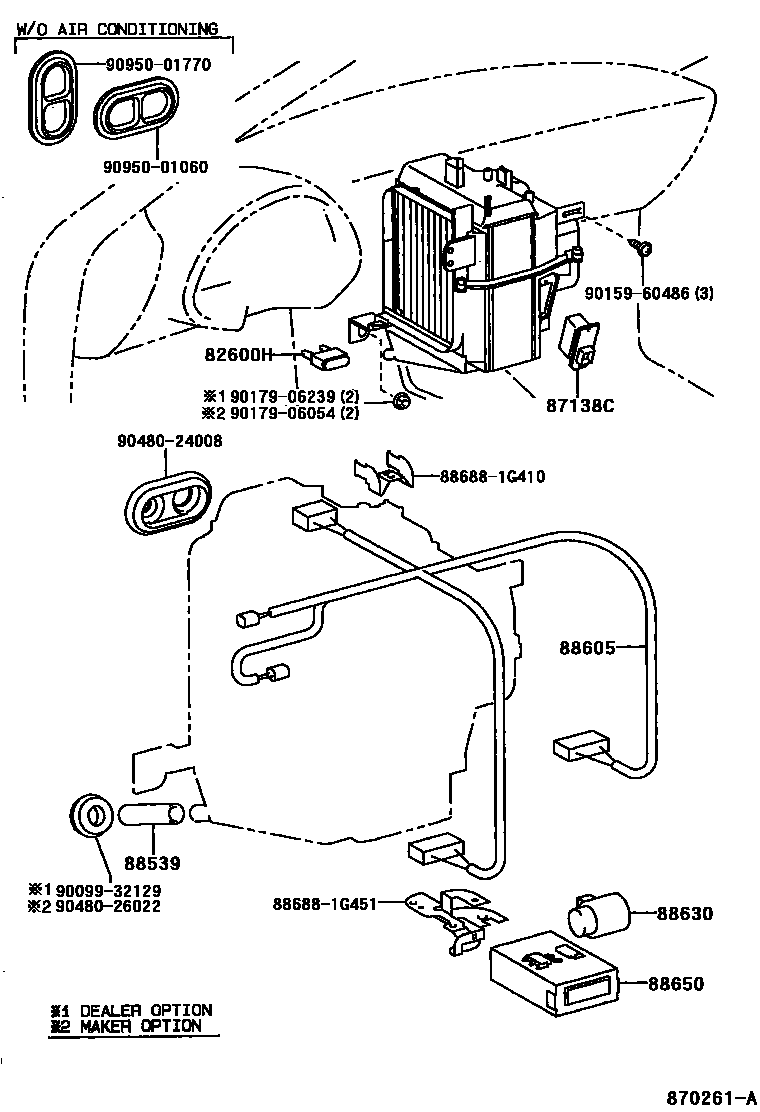 W/O AIR CONDITIONING
90950-01770
90950-01060
90159-60486 (3)
82600H
※1 90179-06239 (2)
※2 90179-06054 (2)
87138C
90480-24008
88688-1G410
88605
88539
※1 90099-32129
※2 90480-26022
88688-1G451
88630
88650
※1 DEALER OPTION
※2 MAKER OPTION
870261-A