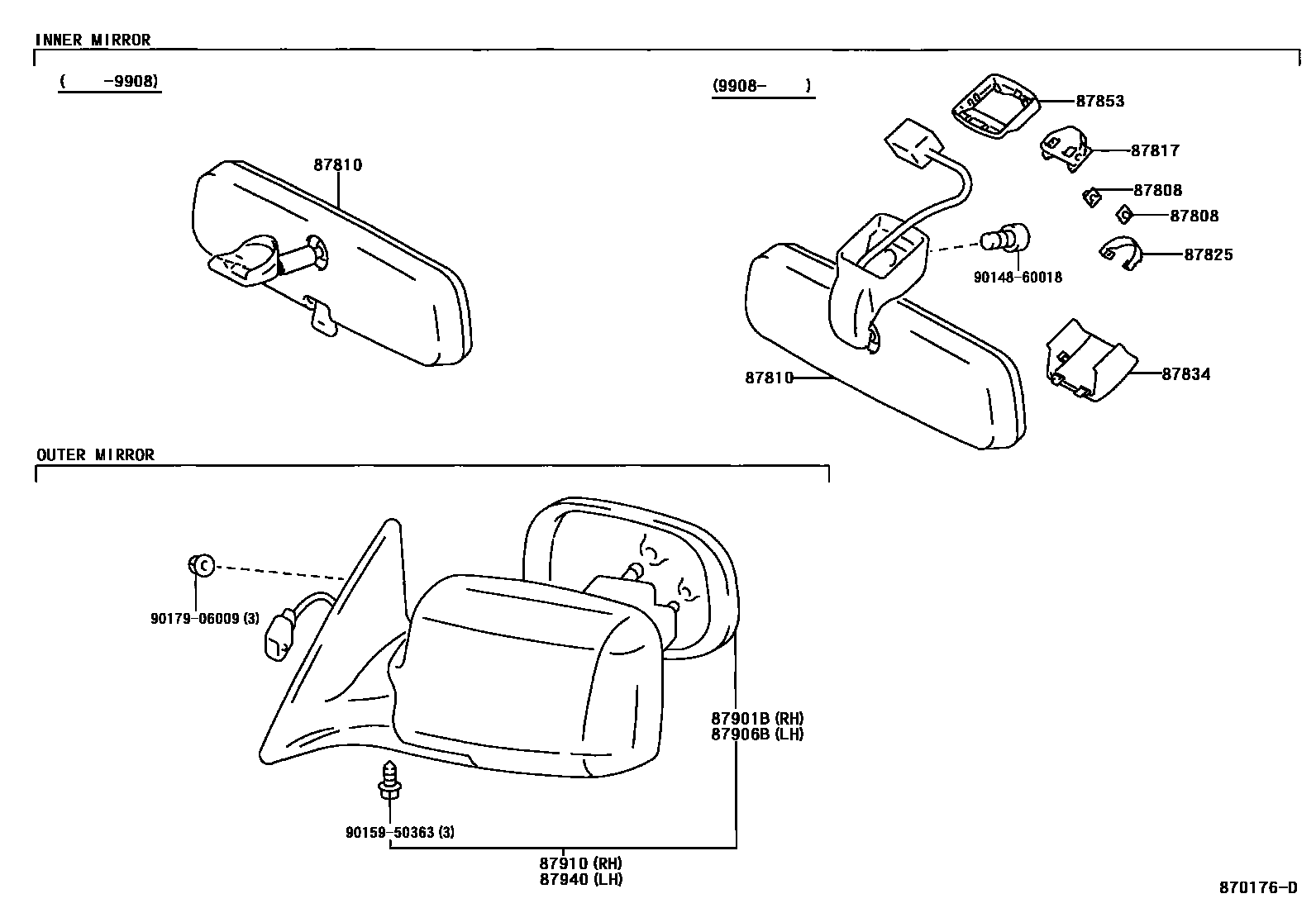 INNER MIRROR

(    -9908)

87810

(9908-    )

87853

87817

87808

87808

87825

90148-60018

87810

87834

OUTER MIRROR

90179-06009 (3)

87901B (RH)
87906B (LH)

90159-50363 (3)

87910 (RH)
87940 (LH)

870176-D