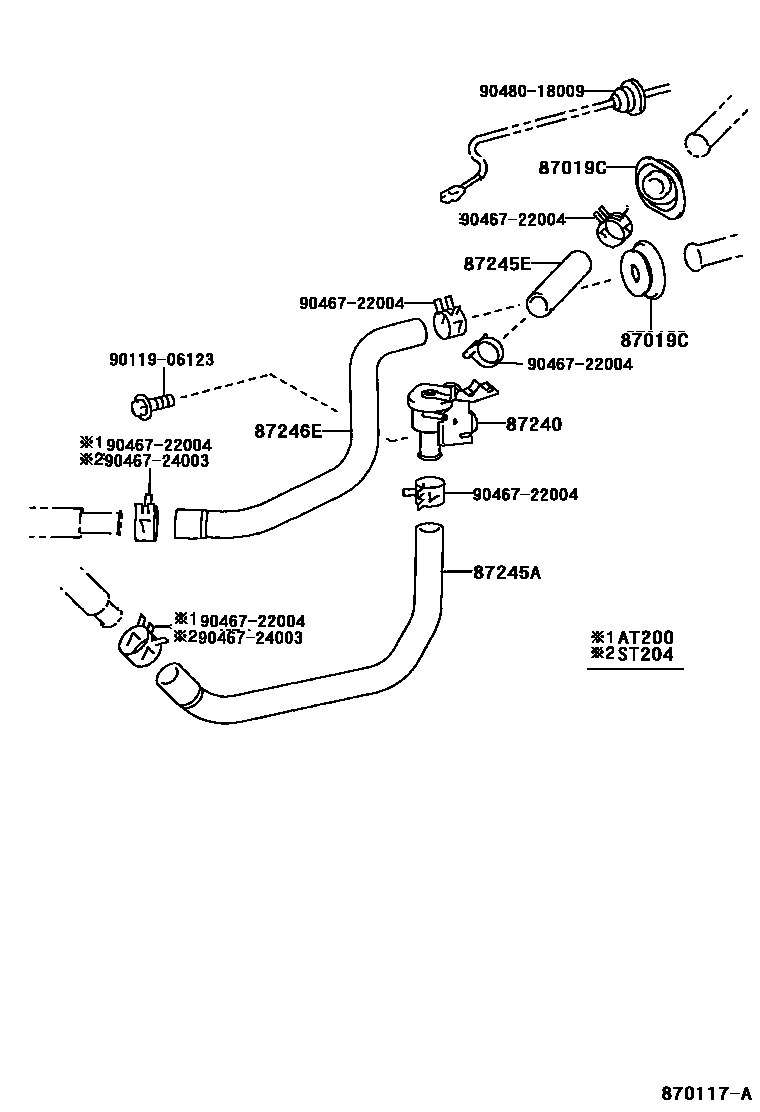 90480-18009
87019C
90467-22004
87245E
90467-22004
87019C
90467-22004
90119-06123
87246E
87240
※1 90467-22004
※2 90467-24003
90467-22004
87245A
※1 90467-22004
※2 90467-24003
※1 AT200
※2 ST204
870117-A