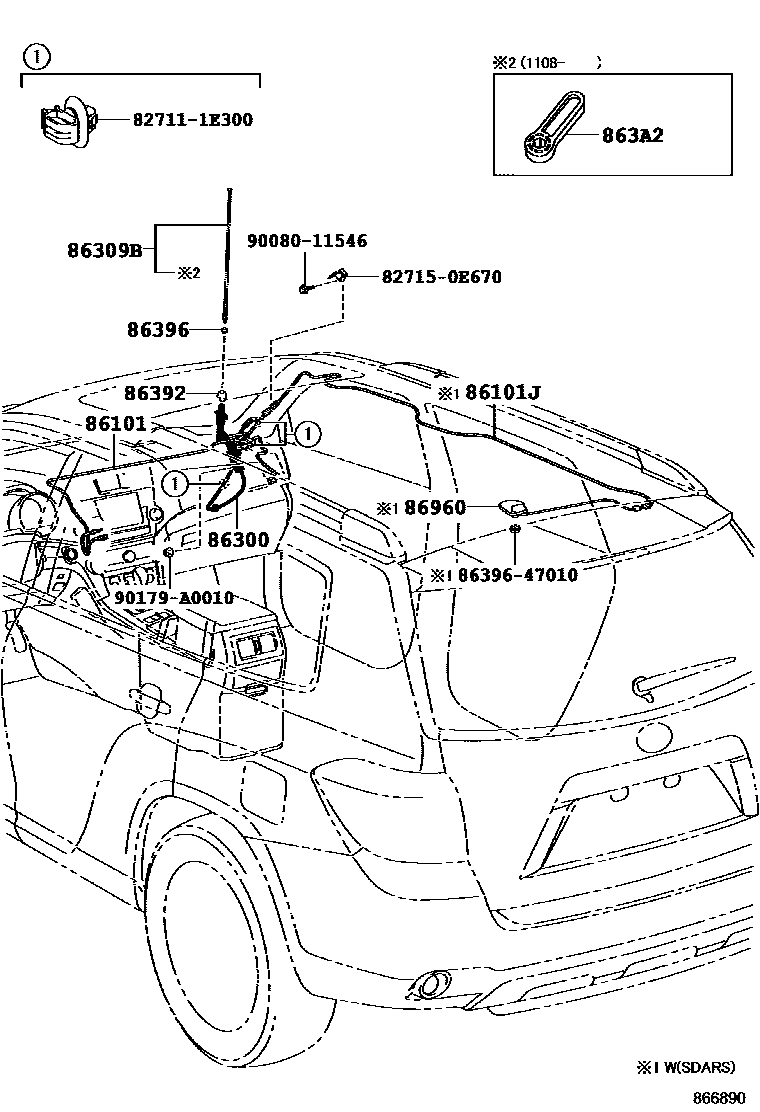 1
82711-1E300

※2 (1108-　)
863A2

86309B
※2
90080-11546
82715-0E670
86396
86392
※1 86101J
86101
1
1
※1 86960
86300
※1 86396-47010
90179-A0010

※1 W(SDARS)
866890