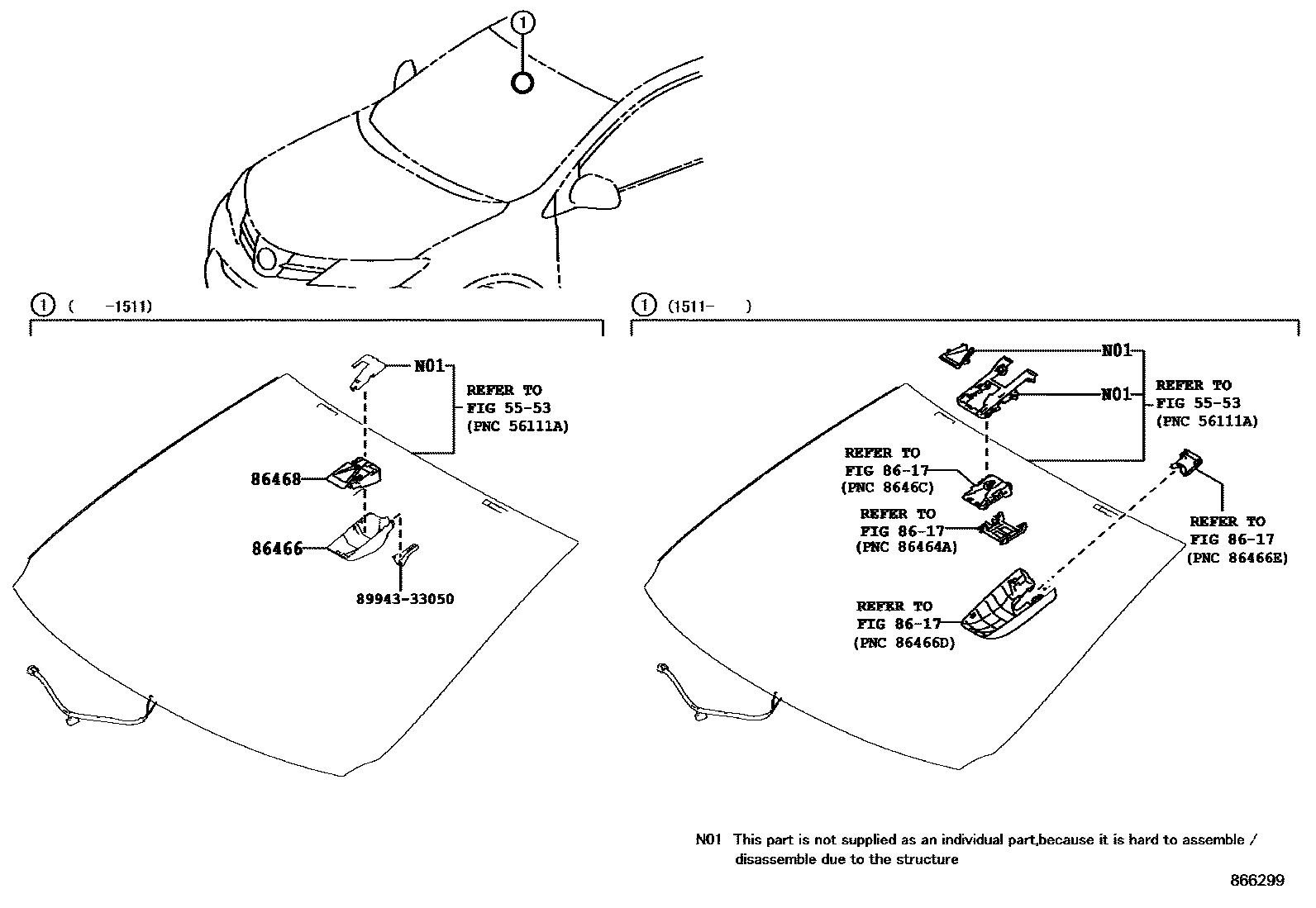 1

1 ( -1511)

N01

REFER TO
FIG 55-53
(PNC 56111A)

86468

86466

89943-33050

1 (1511- )

N01

N01

REFER TO
FIG 55-53
(PNC 56111A)

REFER TO
FIG 86-17
(PNC 8646C)

REFER TO
FIG 86-17
(PNC 86464A)

REFER TO
FIG 86-17
(PNC 86466E)

REFER TO
FIG 86-17
(PNC 86466D)

N01 This part is not supplied as an individual part,because it is hard to assemble / disassemble due to the structure

866299