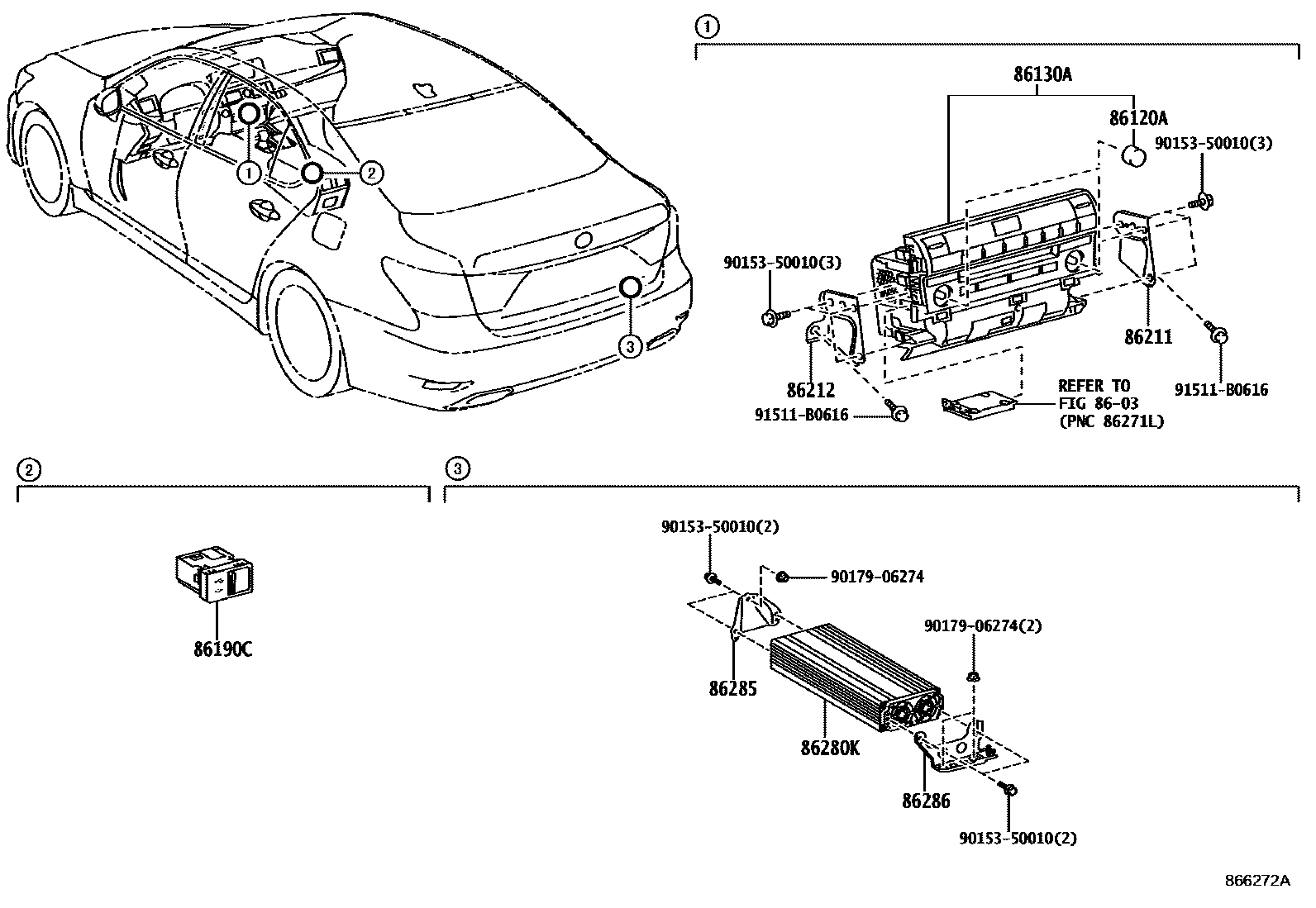 1
2
3

1
86130A
86120A
90153-50010(3)
90153-50010(3)
86211
86212
91511-B0616
91511-B0616
REFER TO
FIG 86-03
(PNC 86271L)

2
86190C

3
90153-50010(2)
90179-06274
90179-06274(2)
86285
86280K
86286
90153-50010(2)

866272A