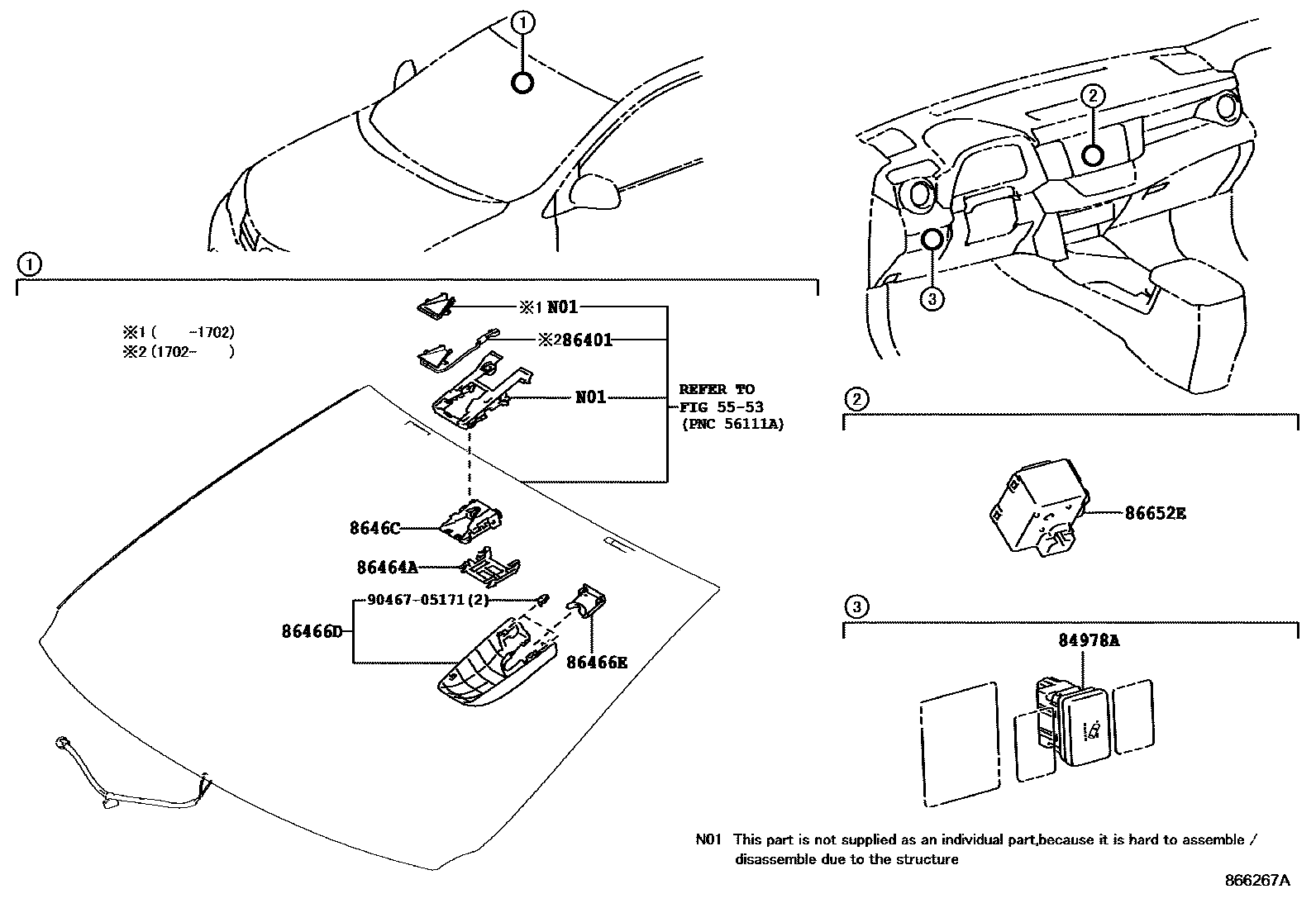 ①

②

③

①

※1 (　　-1702)
※2 (1702-　　)

※1 N01
※2 86401
N01
REFER TO
FIG 55-53
(PNC 56111A)

8646C
86464A
90467-05171(2)
86466D
86466E

②

86652E

③

84978A

N01 This part is not supplied as an individual part,because it is hard to assemble / disassemble due to the structure

866267A