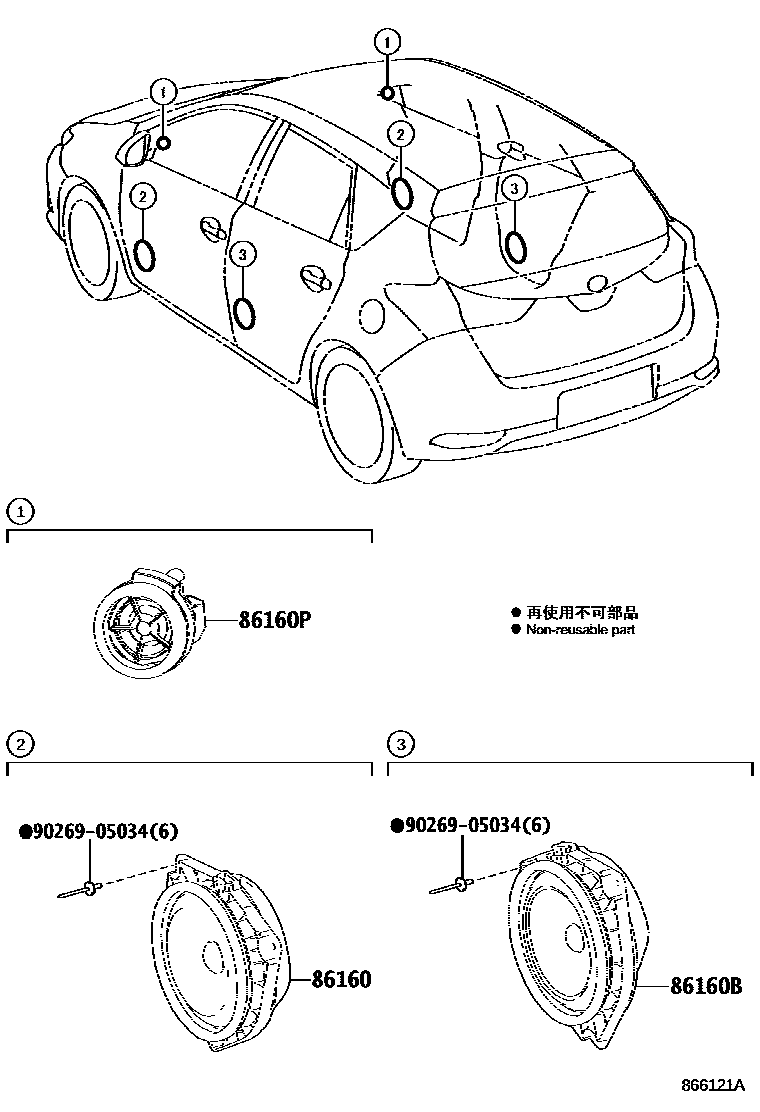 1
1
2
2
3
3

1

86160P

● 再使用不可部品
● Non-reusable part

2

●90269-05034(6)

86160

3

●90269-05034(6)

86160B

866121A