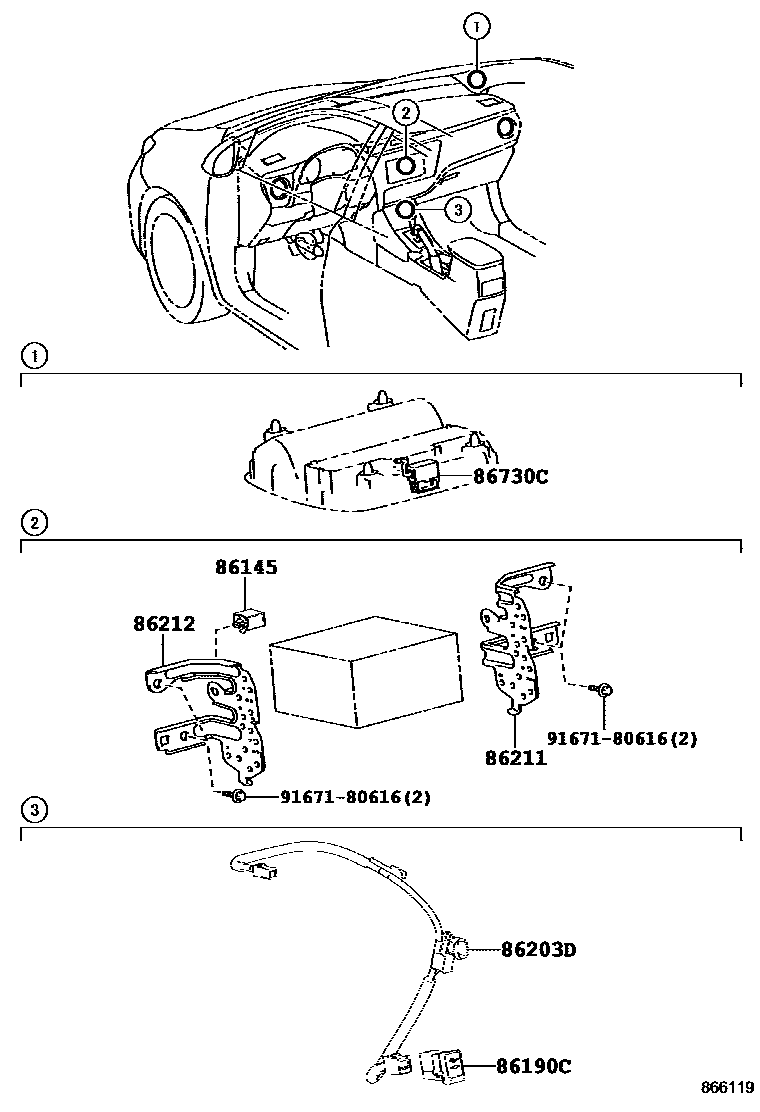 1
2
3
1
86730C
2
86145
86212
91671-80616(2)
86211
91671-80616(2)
3
86203D
86190C
866119