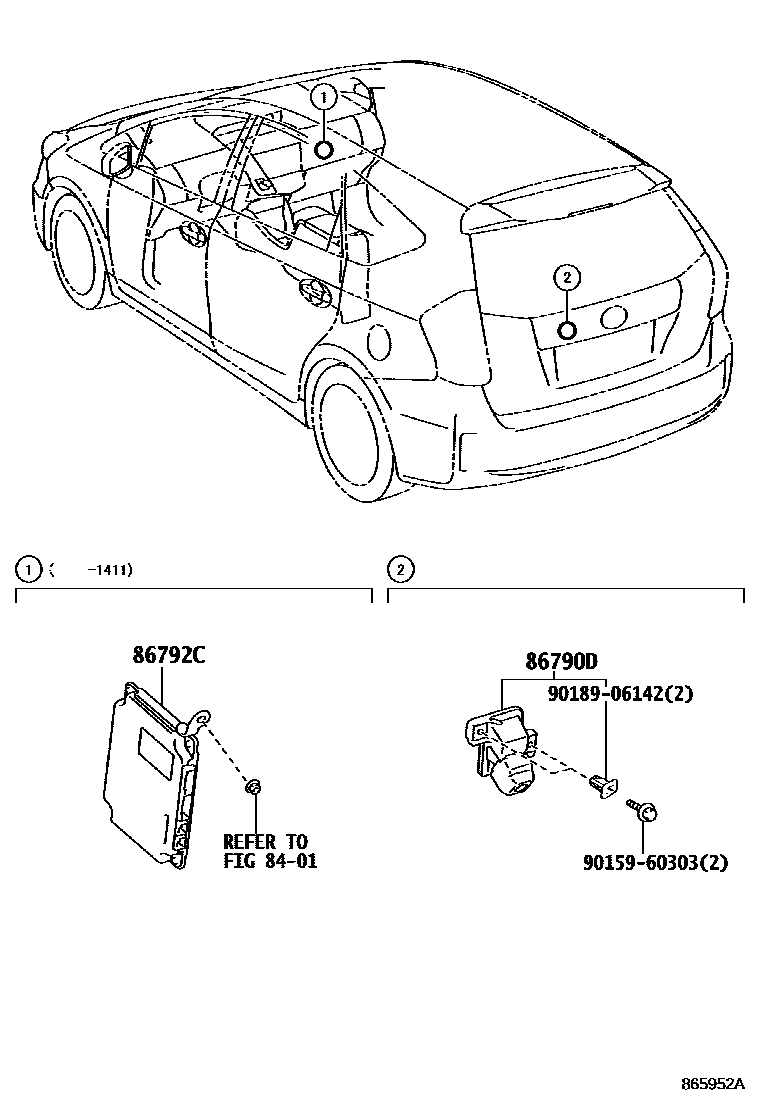 1

2

1 ( -1411)

2

86792C

REFER TO FIG 84-01

86790D

90189-06142(2)

90159-60303(2)

865952A