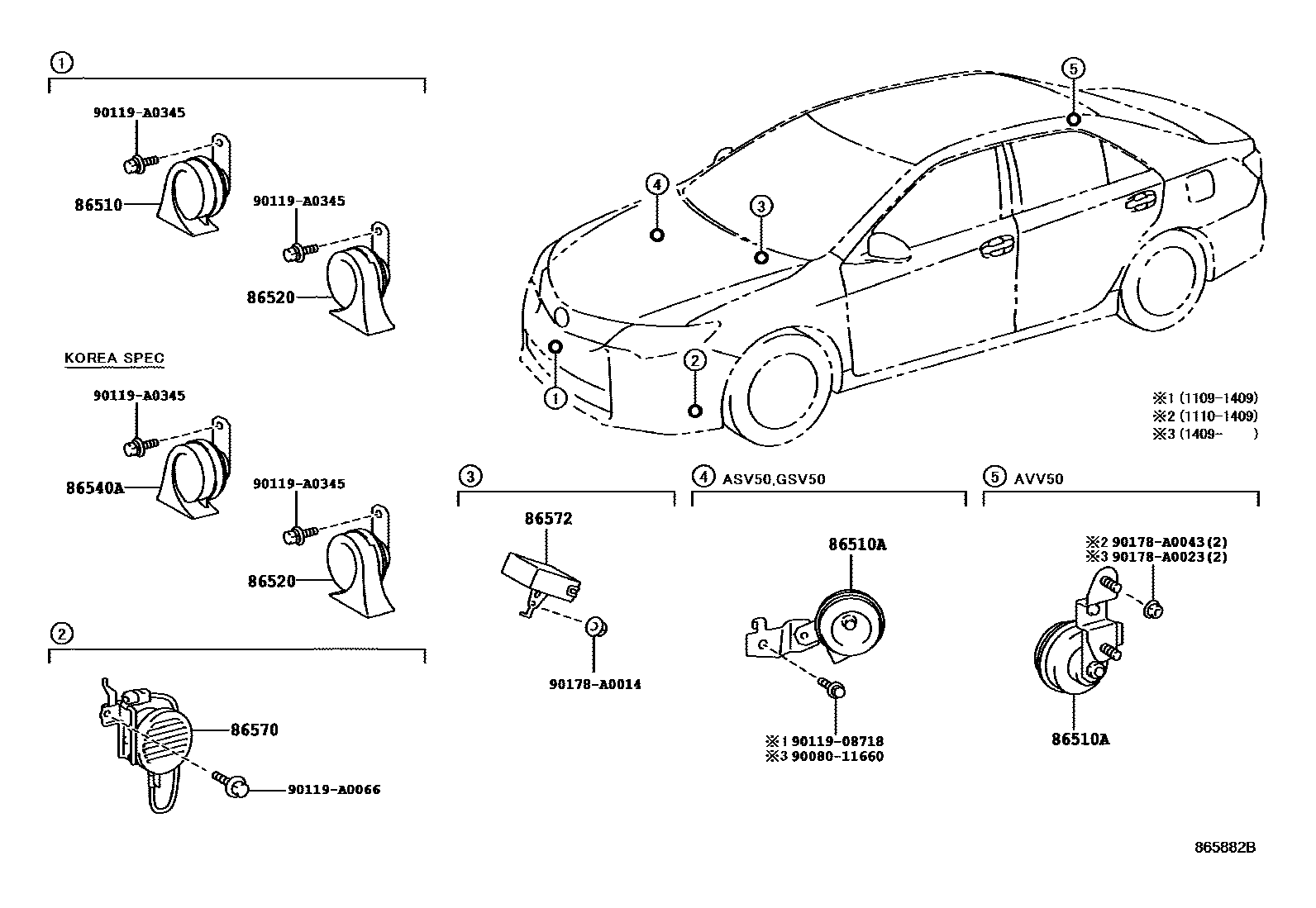 ①

90119-A0345

86510

90119-A0345

86520

KOREA SPEC

90119-A0345

86540A

90119-A0345

86520

②

86570

90119-A0066

⑤

④

③

②

①

※1 (1109-1409)
※2 (1110-1409)
※3 (1409- )

③

86572

90178-A0014

④ ASV50,GSV50

86510A

※1 90119-08718
※3 90080-11660

⑤ AVV50

※2 90178-A0043(2)
※3 90178-A0023(2)

86510A

865882B