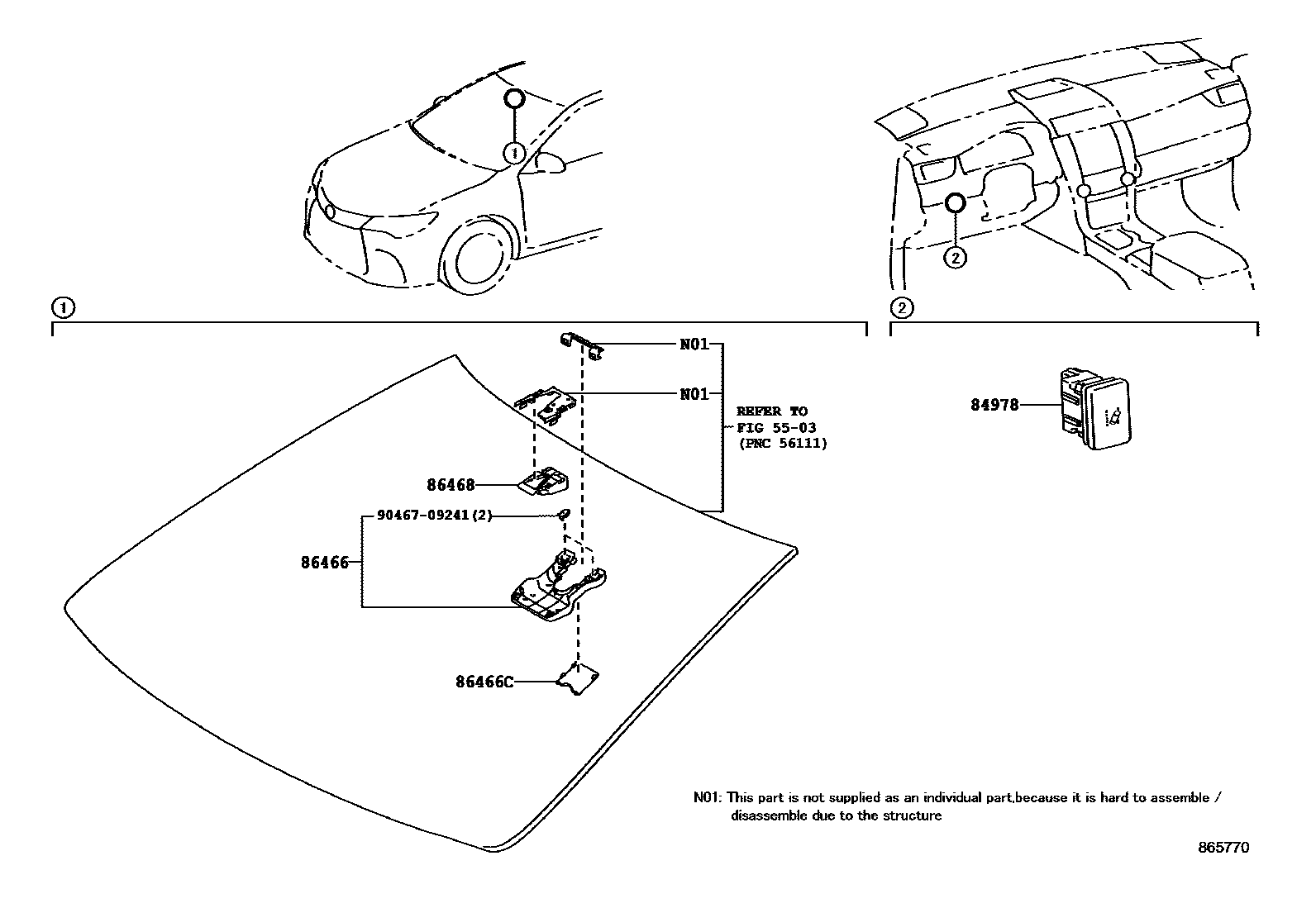 1

2

1

2

N01

N01

REFER TO
FIG 55-03
(PNC 56111)

86468

90467-09241(2)

86466

86466C

84978

N01: This part is not supplied as an individual part,because it is hard to assemble / disassemble due to the structure

865770