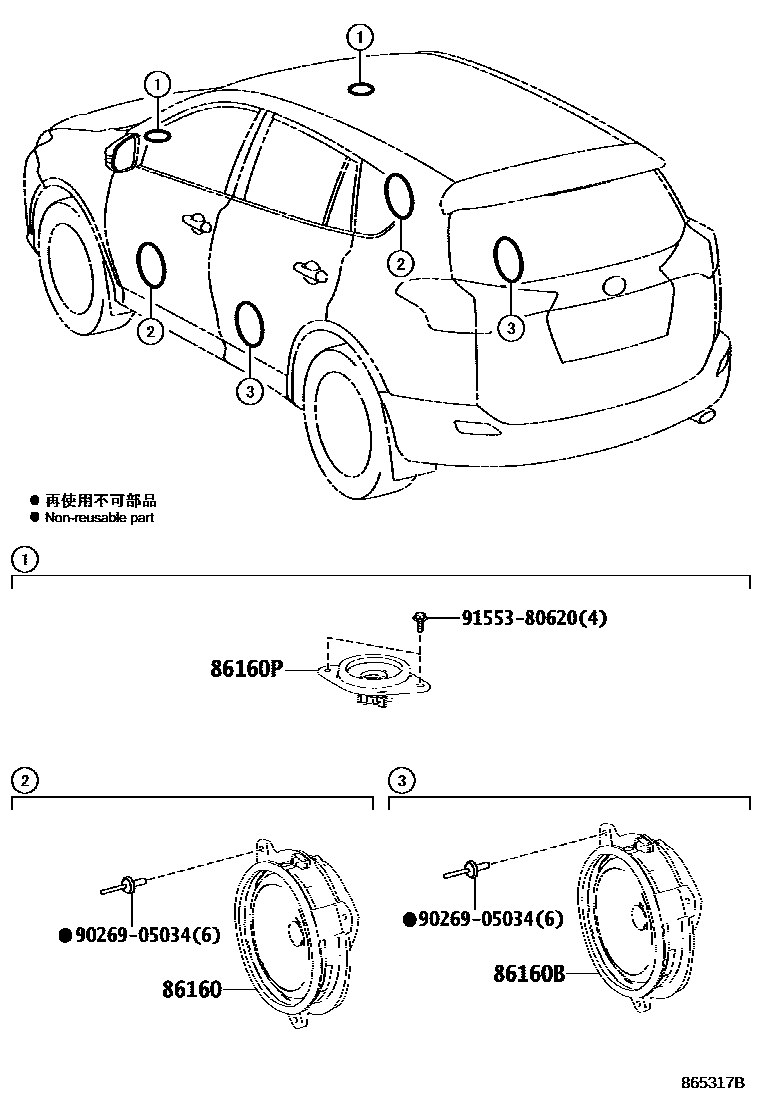 1
1
2
2
3
3

● 再使用不可部品
● Non-reusable part

1

91553-80620(4)
86160P

2

●90269-05034(6)
86160

3

●90269-05034(6)
86160B

865317B