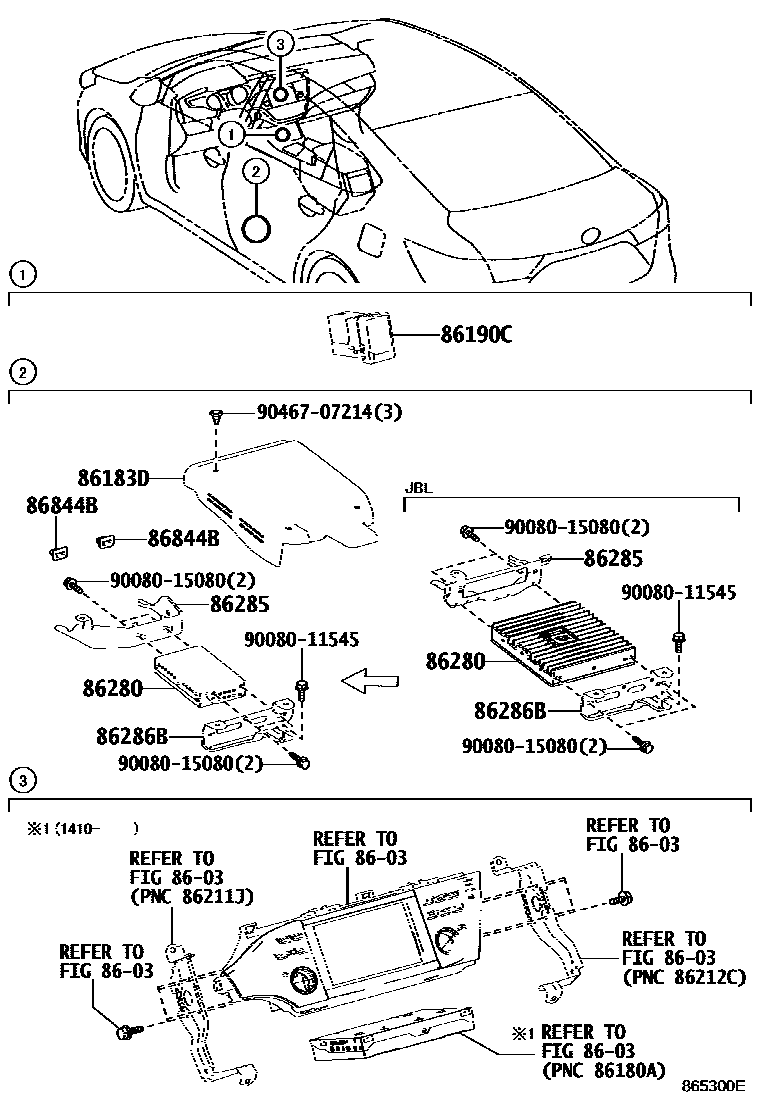 3
1
2

1

86190C

2

90467-07214(3)
86183D
86844B
86844B
90080-15080(2)
86285
90080-11545
86280
86286B
90080-15080(2)

JBL
90080-15080(2)
86285
90080-11545
86280
86286B
90080-15080(2)

3

※1 (1410- )

REFER TO
FIG 86-03
(PNC 86211J)

REFER TO
FIG 86-03

REFER TO
FIG 86-03

REFER TO
FIG 86-03

REFER TO
FIG 86-03
(PNC 86212C)

※1 REFER TO
FIG 86-03
(PNC 86180A)

865300E