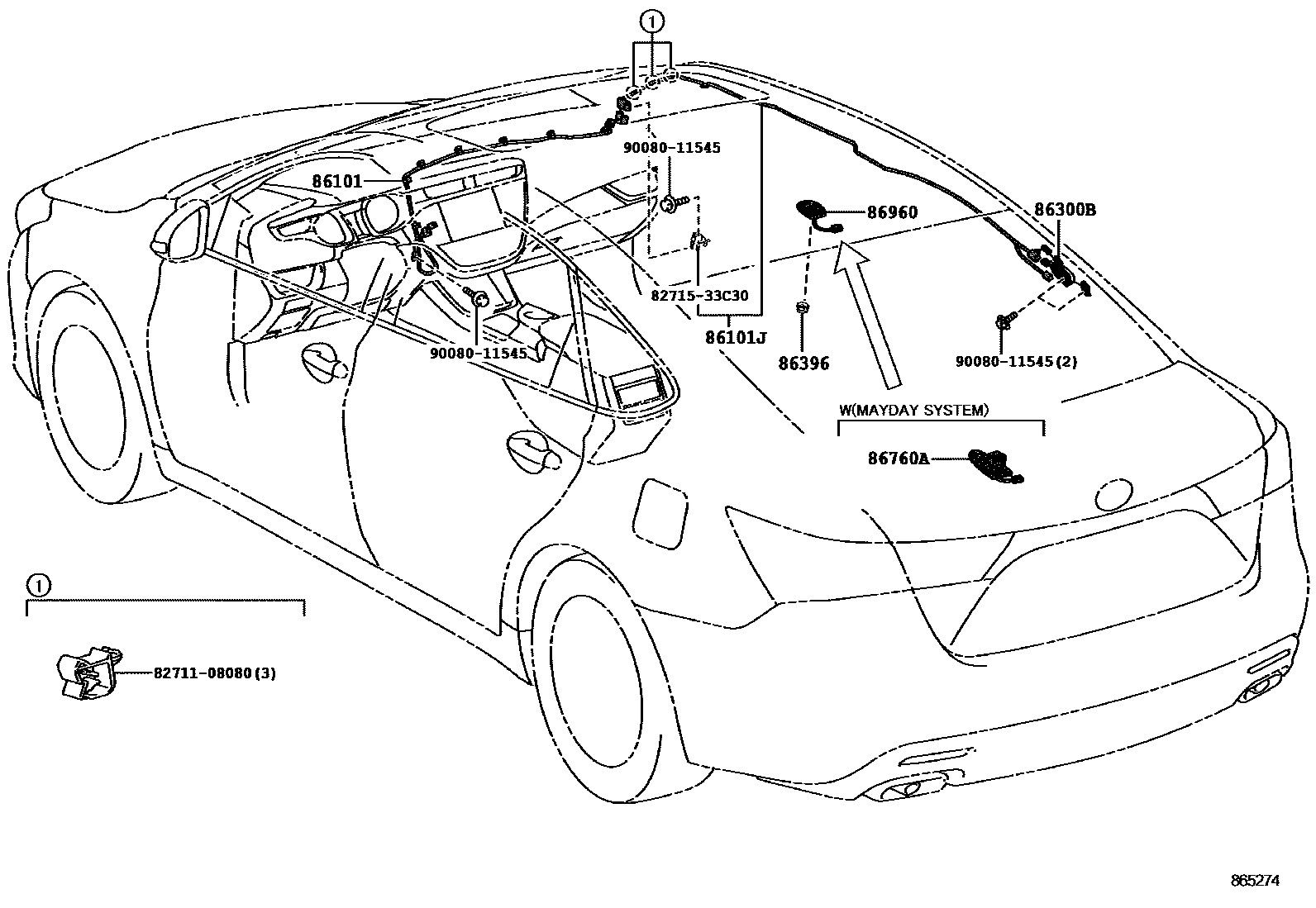 1

90080-11545

86101

86960

86300B

82715-33C30

90080-11545

86101J

86396

90080-11545(2)

W(MAYDAY SYSTEM)

86760A

1

82711-08080(3)

865274