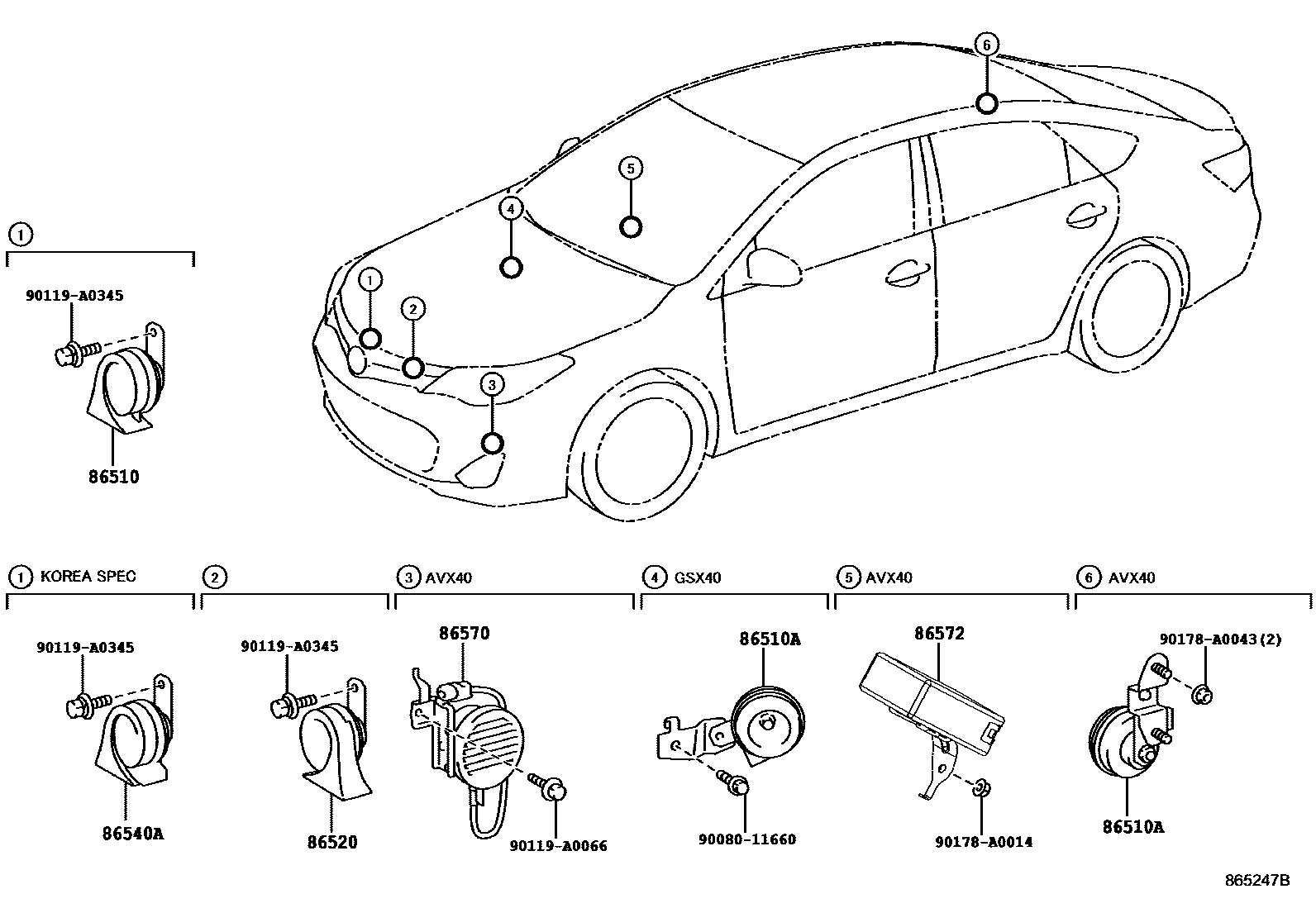 6
5
4
1
2
3

1
90119-A0345
86510

1 KOREA SPEC
90119-A0345
86540A

2
90119-A0345
86520

3 AVX40
86570
90119-A0066

4 GSX40
86510A
90080-11660

5 AVX40
86572
90178-A0014

6 AVX40
90178-A0043(2)
86510A

865247B