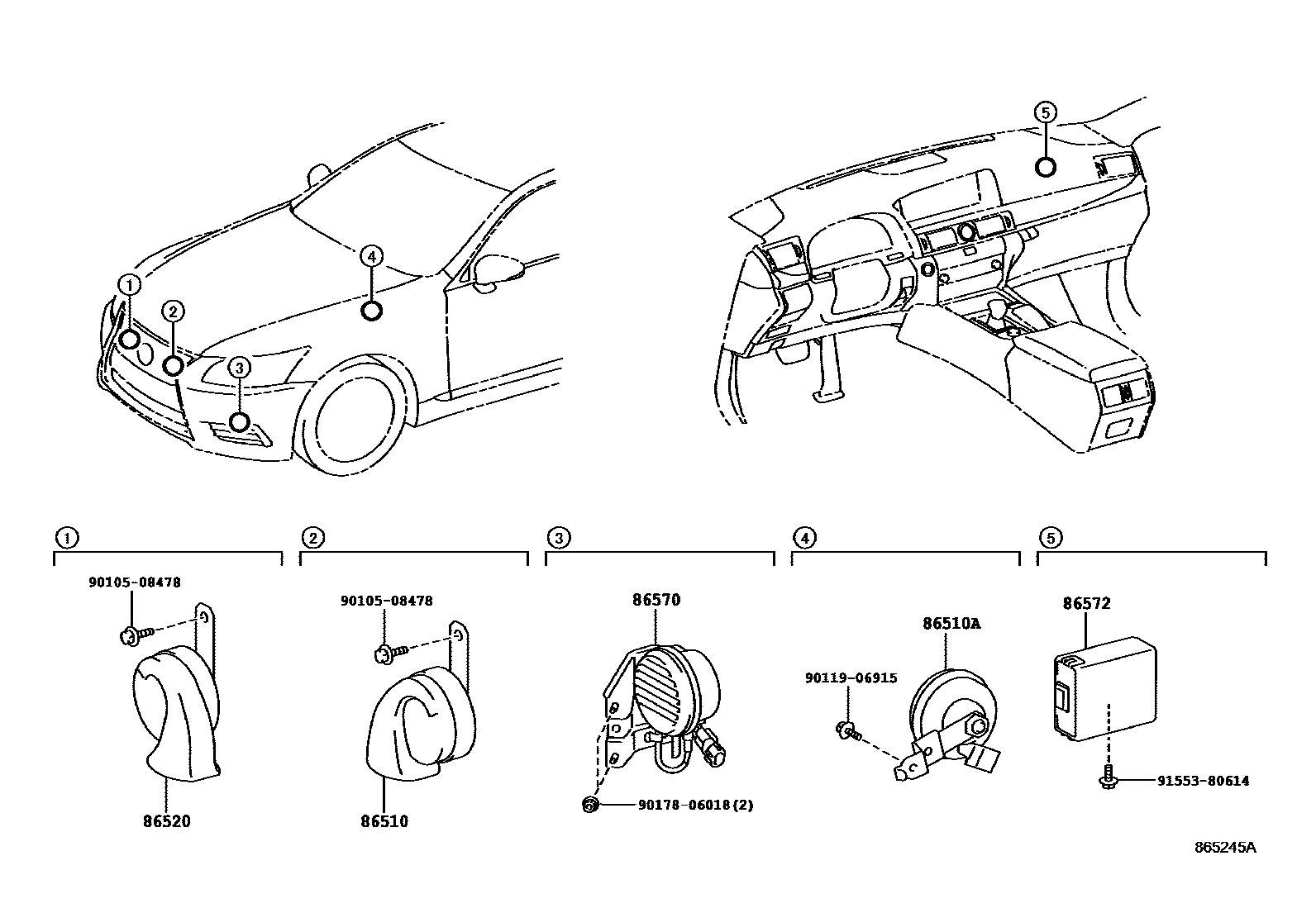 5

4

1

2

3

1

90105-08478

86520

2

90105-08478

86510

3

86570

90178-06018(2)

4

86510A

90119-06915

5

86572

91553-80614

865245A